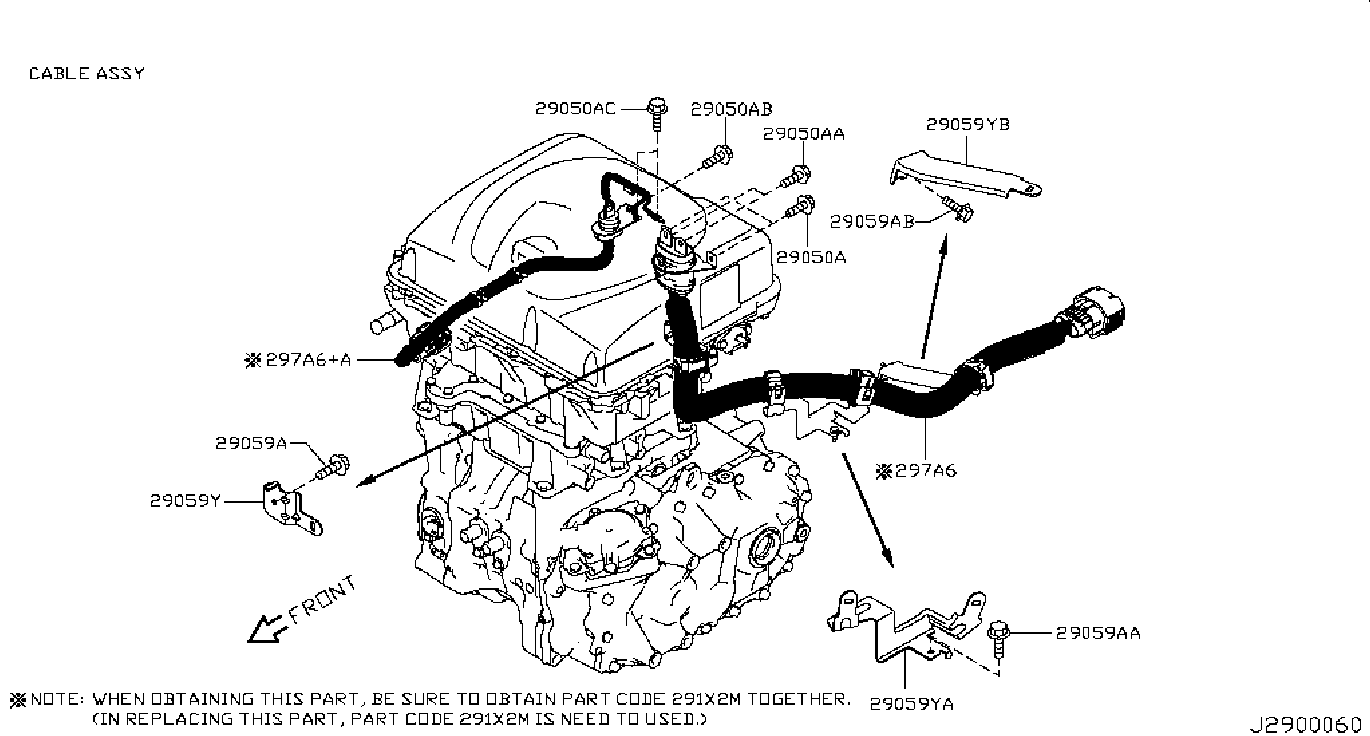 CABLE ASSY

29050AC
29050AB
29050AA
29059YB
29059AB
29050A
※297A6+A
29059A
29059Y
※297A6
FRONT
29059AA
29059YA

※NOTE: WHEN OBTAINING THIS PART, BE SURE TO OBTAIN PART CODE 291X2M TOGETHER. (IN REPLACING THIS PART, PART CODE 291X2M IS NEED TO USED.)

J2900060