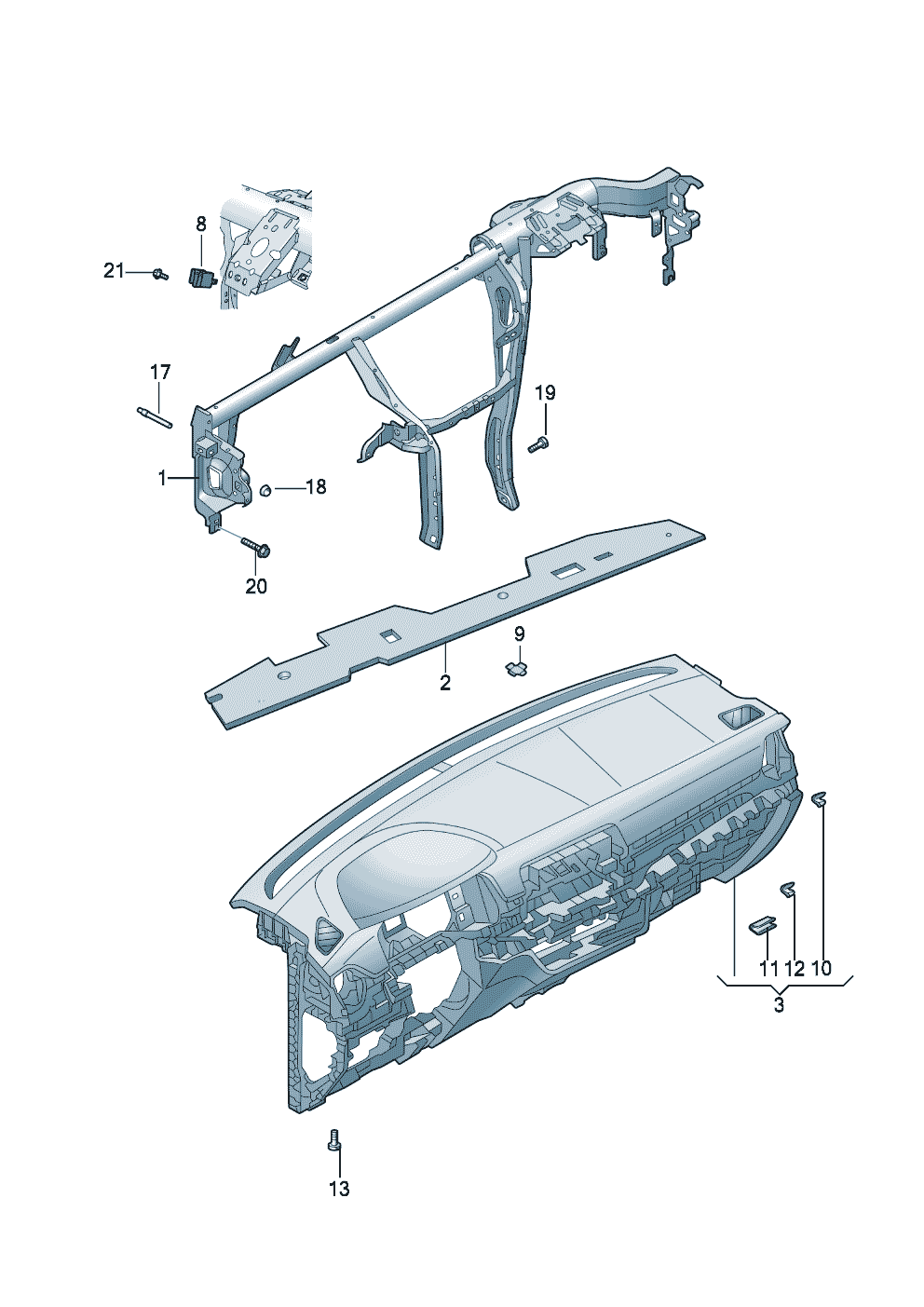 8
21
17
19
1
18
20
9
2
11 12 10
3
13