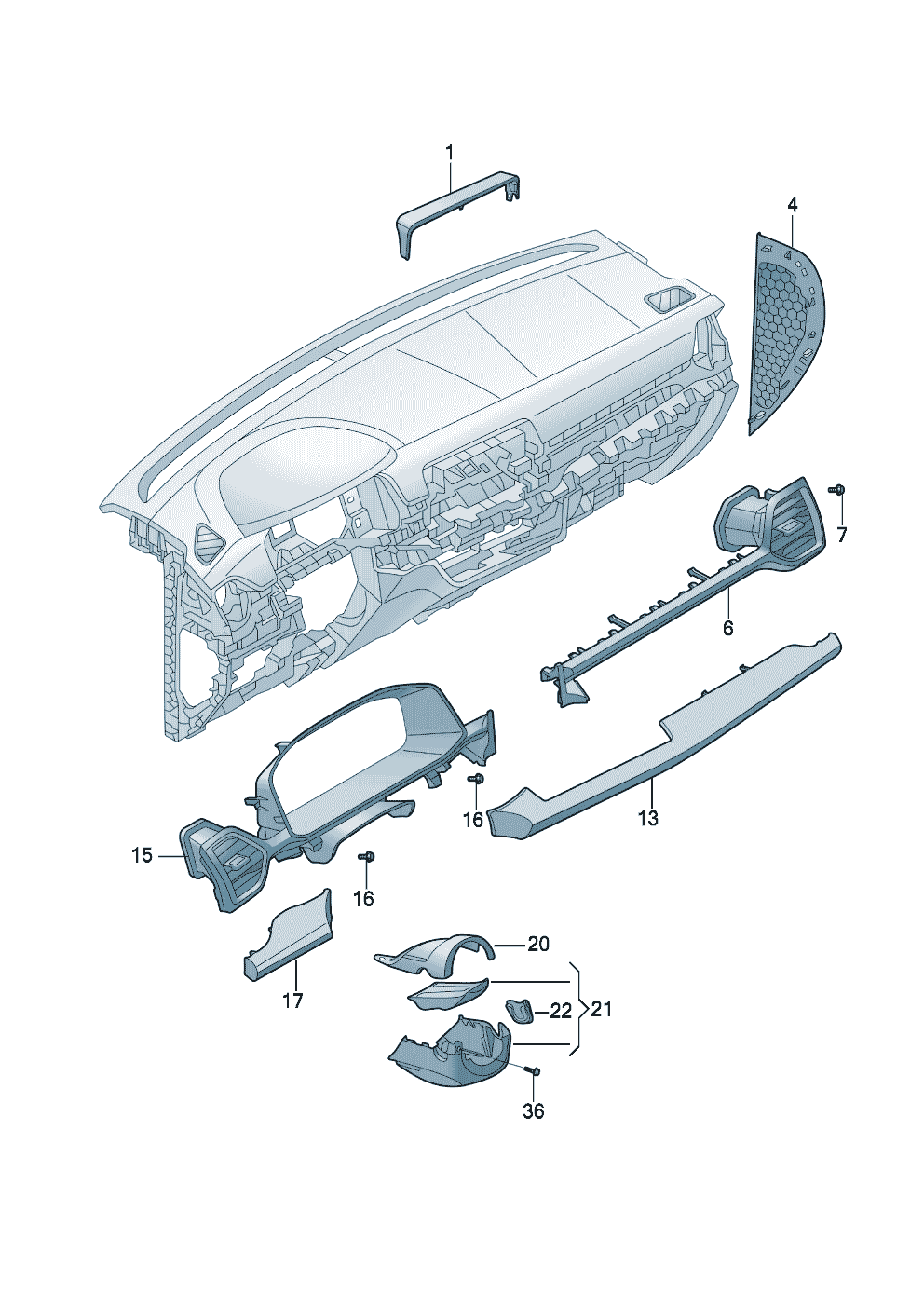 1
4
7
6
13
16
15
16
17
20
22
21
36