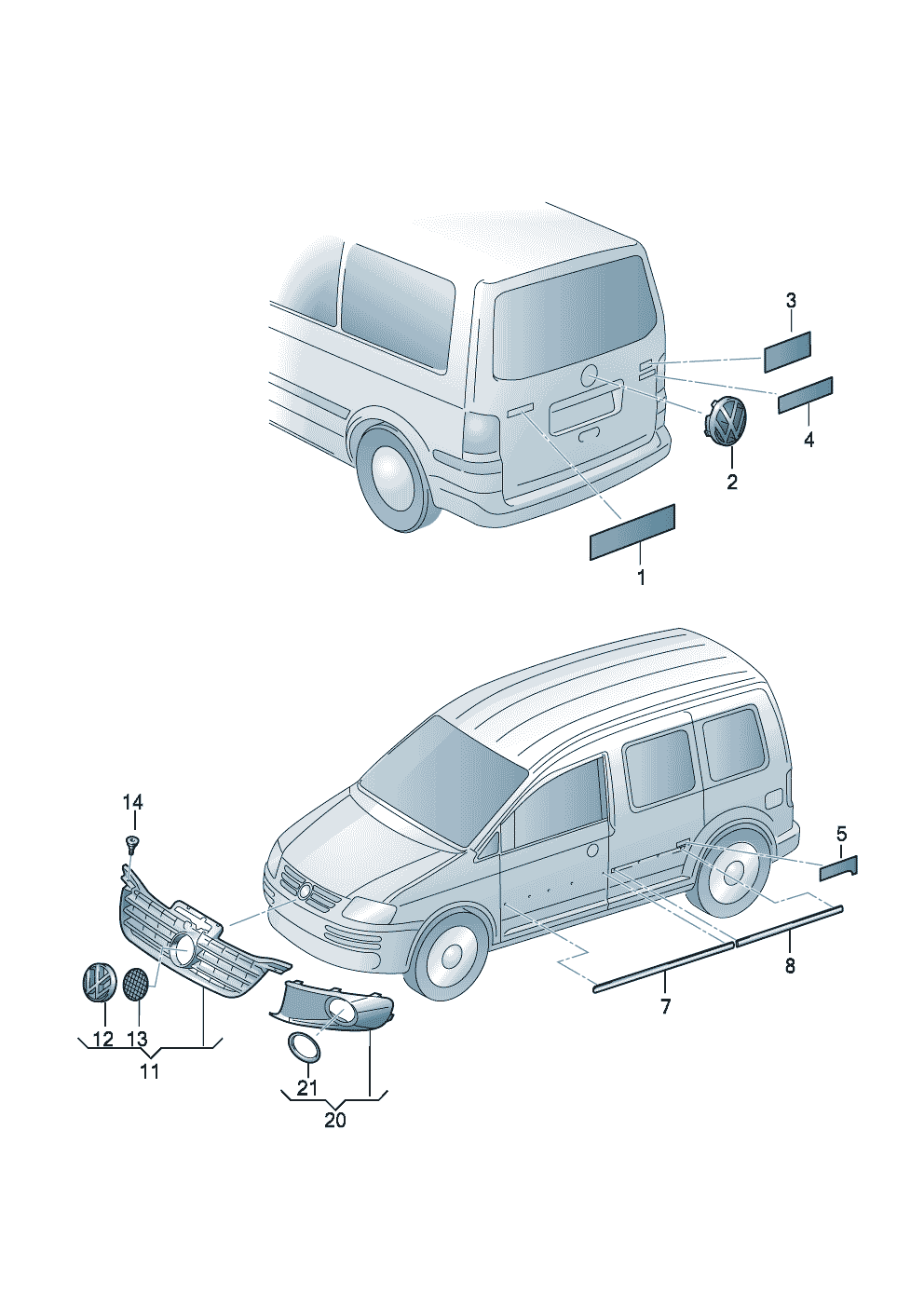 3
4
2
1
14
5
8
7
12
13
11
21
20