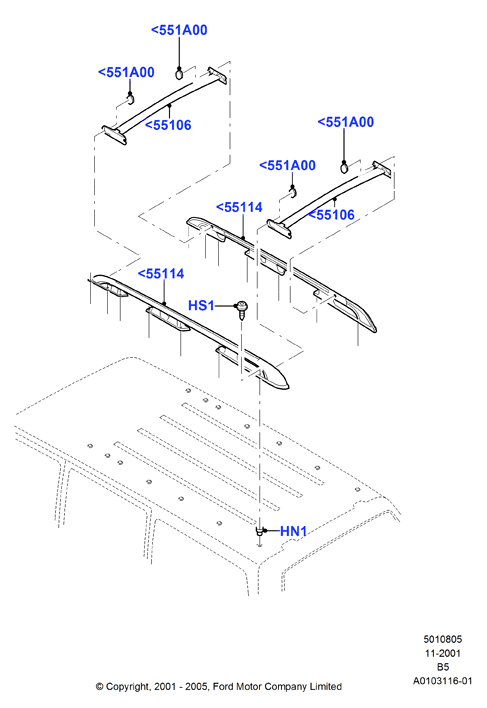 <551A00

<551A00

<55106

<551A00

<551A00

<55114

<55106

<55114

HS1

HN1

5010805
11-2001
B5
A0103116-01

© Copyright, 2001 - 2005, Ford Motor Company Limited