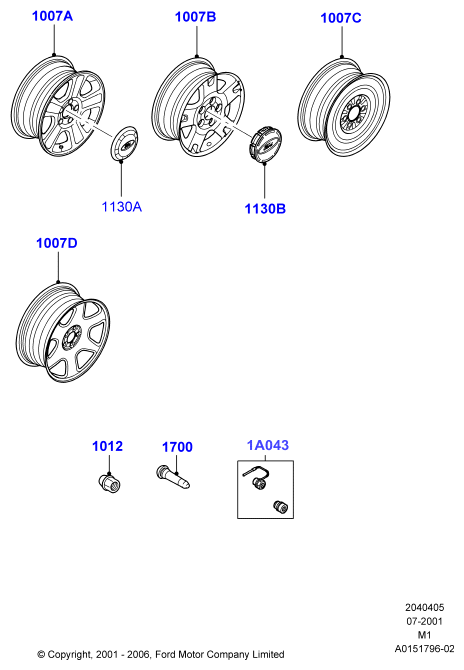 1007A

1007B

1007C

1130A

1130B

1007D

1012

1700

1A043

2040405
07-2001
M1
A0151796-02

© Copyright, 2001 - 2006, Ford Motor Company Limited