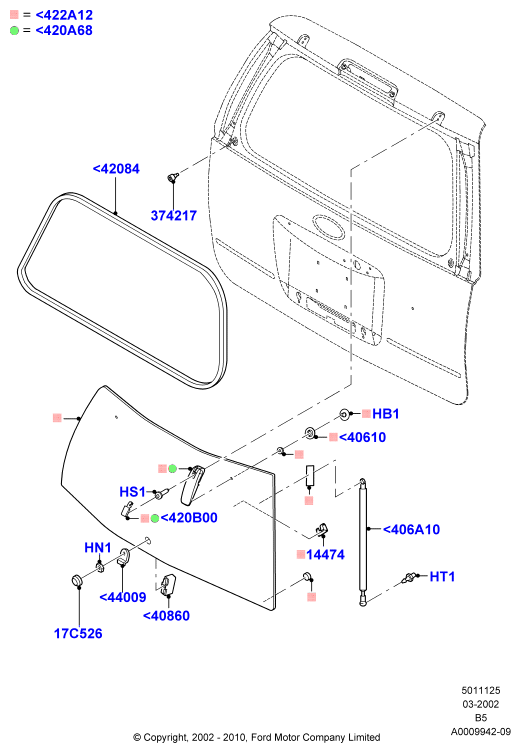 = <422A12
= <420A68

<42084

374217

HB1

<40610

HS1

<420B00

<406A10

HN1

14474

HT1

<44009

<40860

17C526

5011125
03-2002
B5
A0009942-09

© Copyright, 2002 - 2010, Ford Motor Company Limited