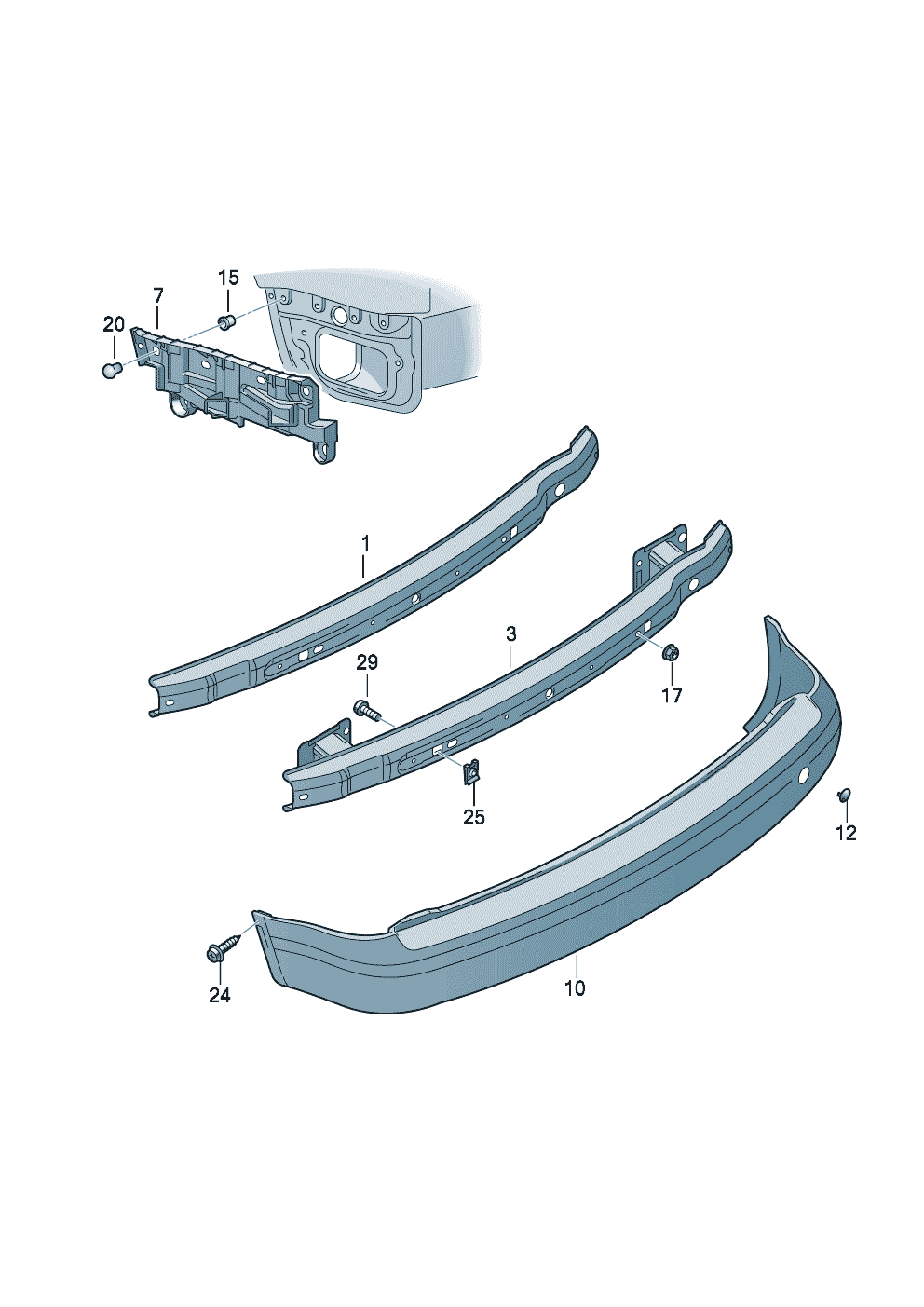 15
7
20
1
3
29
17
25
12
24
10