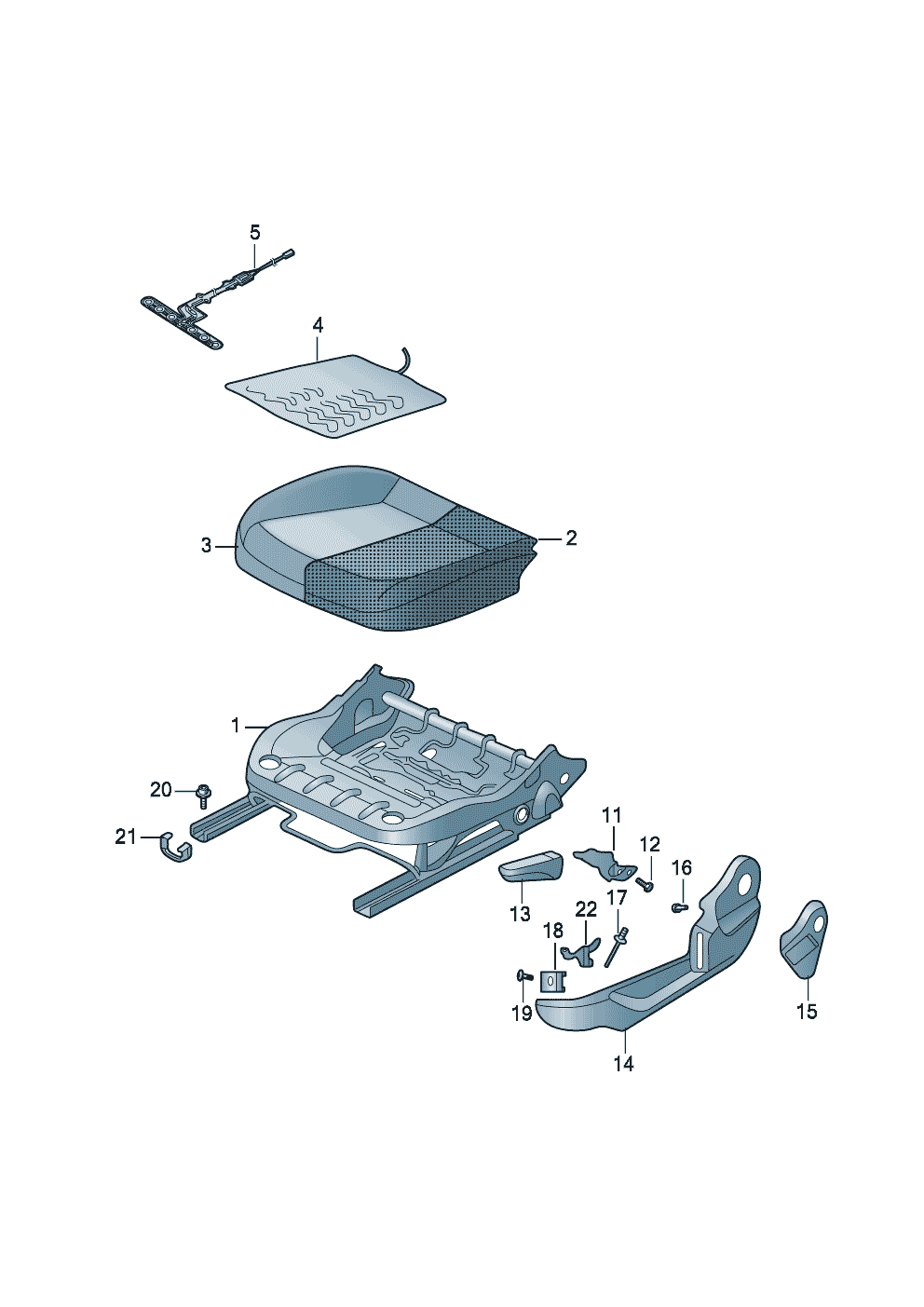 5
4
3
2
1
20
21
11
12
16
13
17
22
18
19
15
14