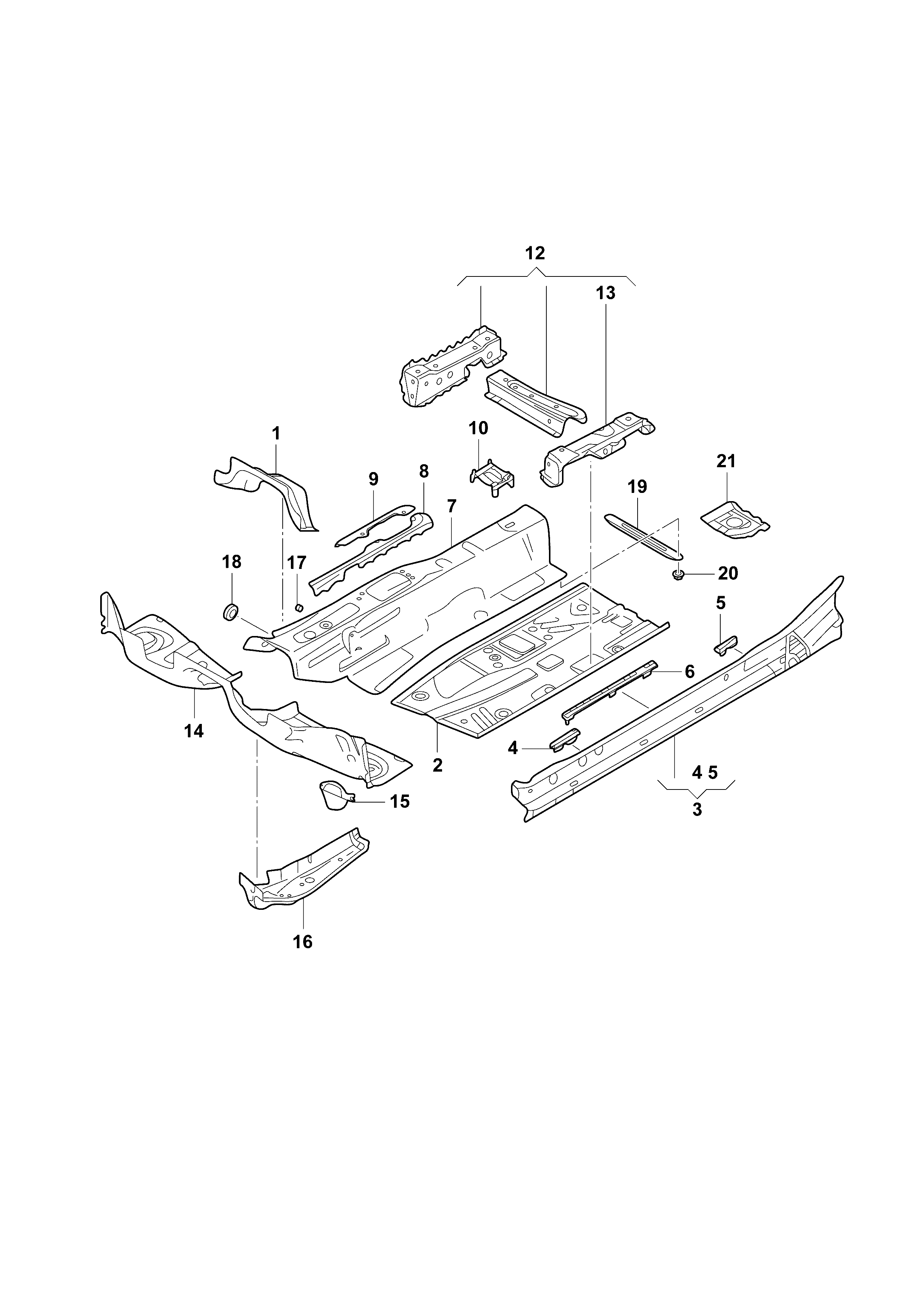 12
13
1
10
9
8
7
21
19
18
17
20
5
6
14
2
4
4 5
3
15
16