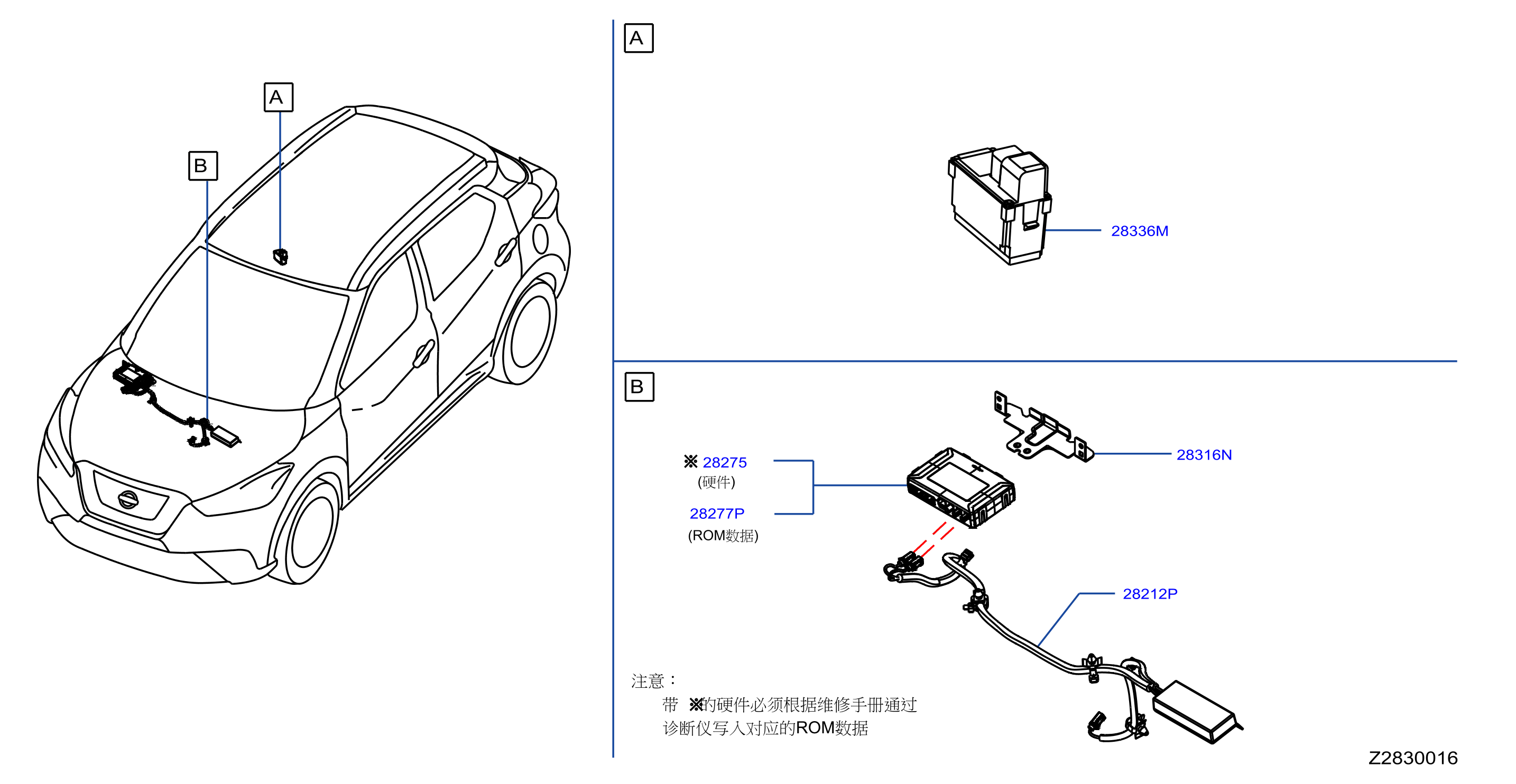 A

B

A

28336M

B

28316N

※ 28275
(硬件)

28277P
(ROM数据)

28212P

注意：
带 ※的硬件必须根据维修手册通过诊断仪写入对应的ROM数据

Z2830016