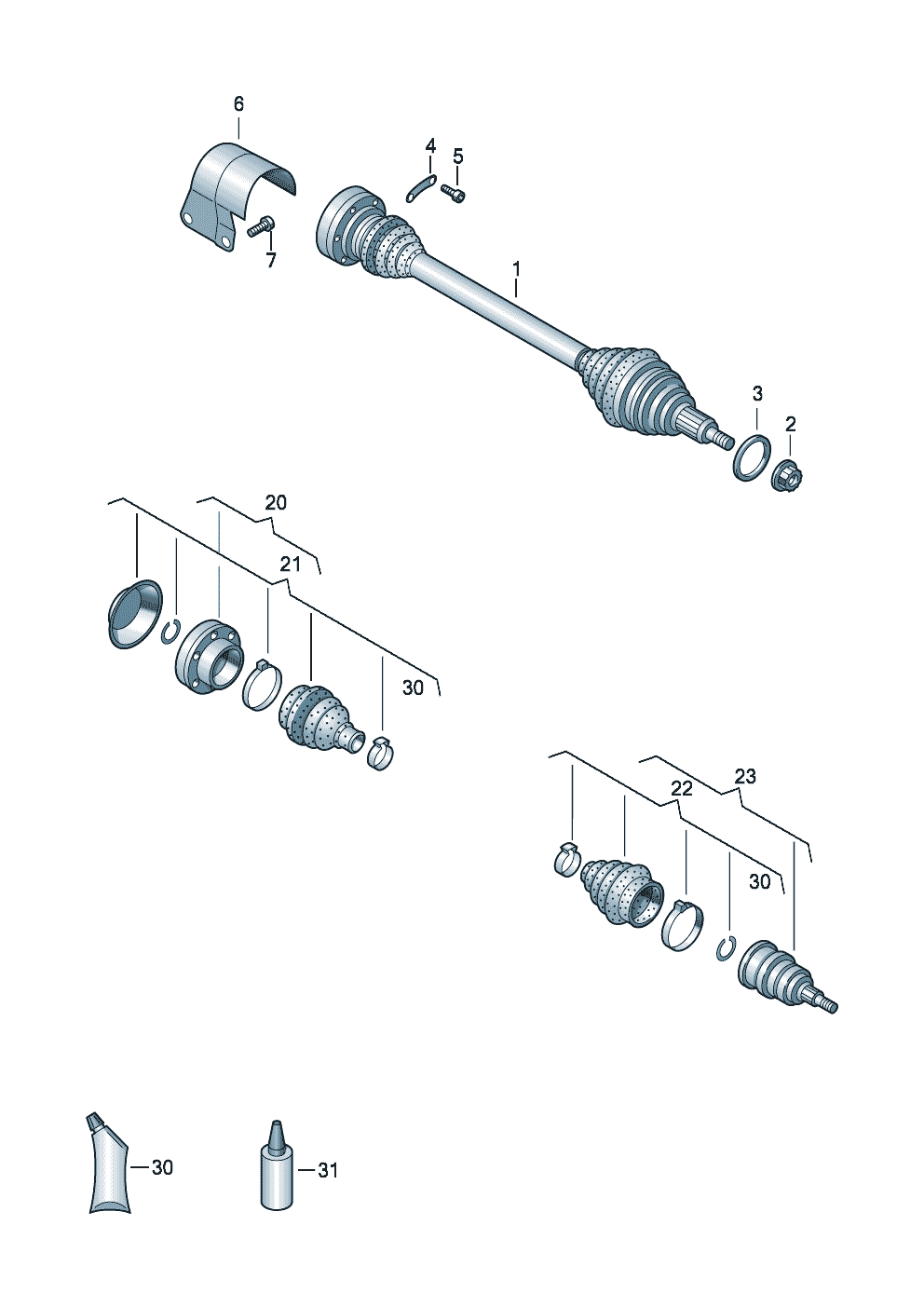 6
4
5
7
1
3
2
20
21
30
23
22
30
30
31