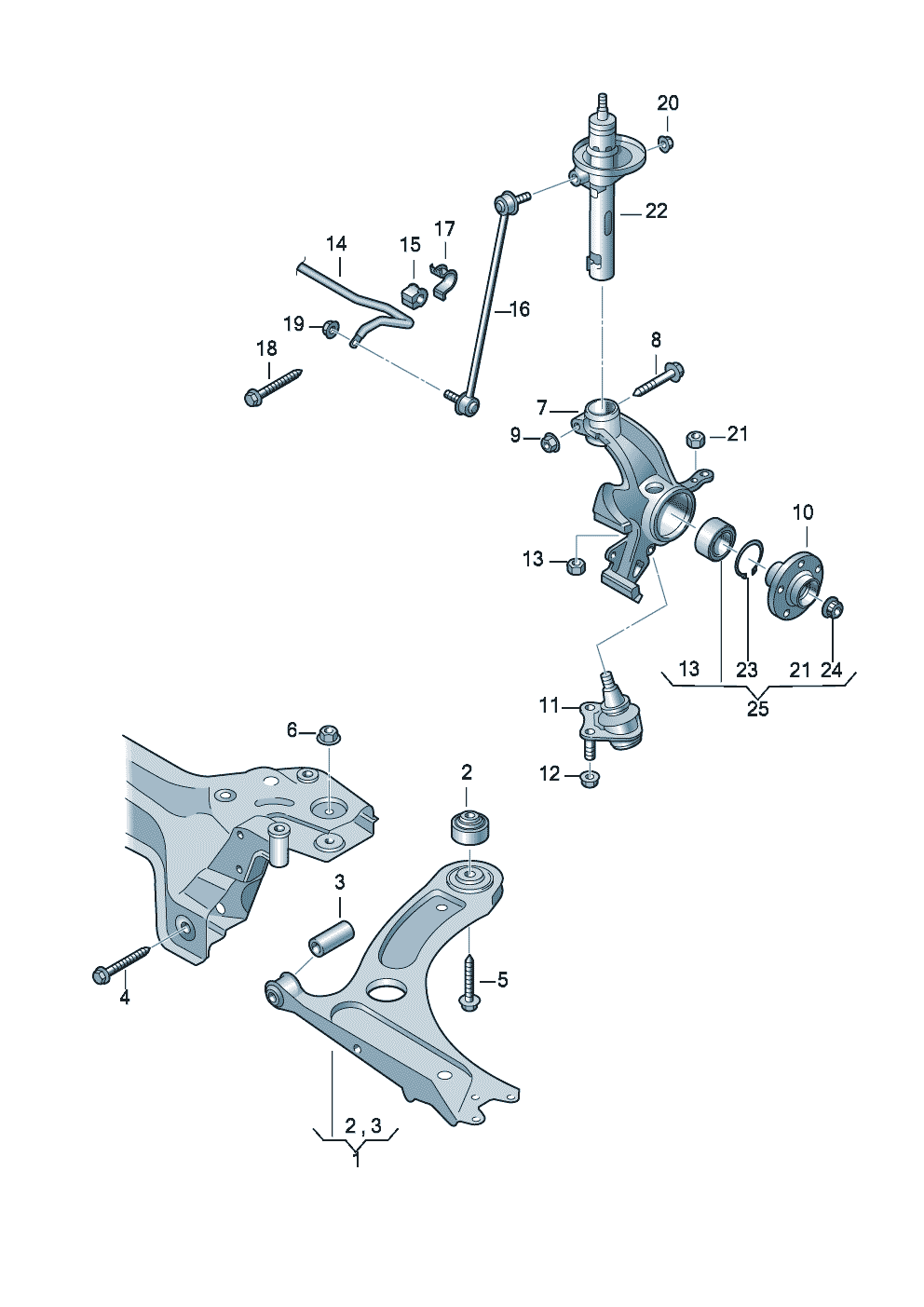 20
22
14
15
17
16
19
18
8
7
9
21
10
13
13
23
21
24
25
11
12
6
2
3
4
5
2 , 3
1