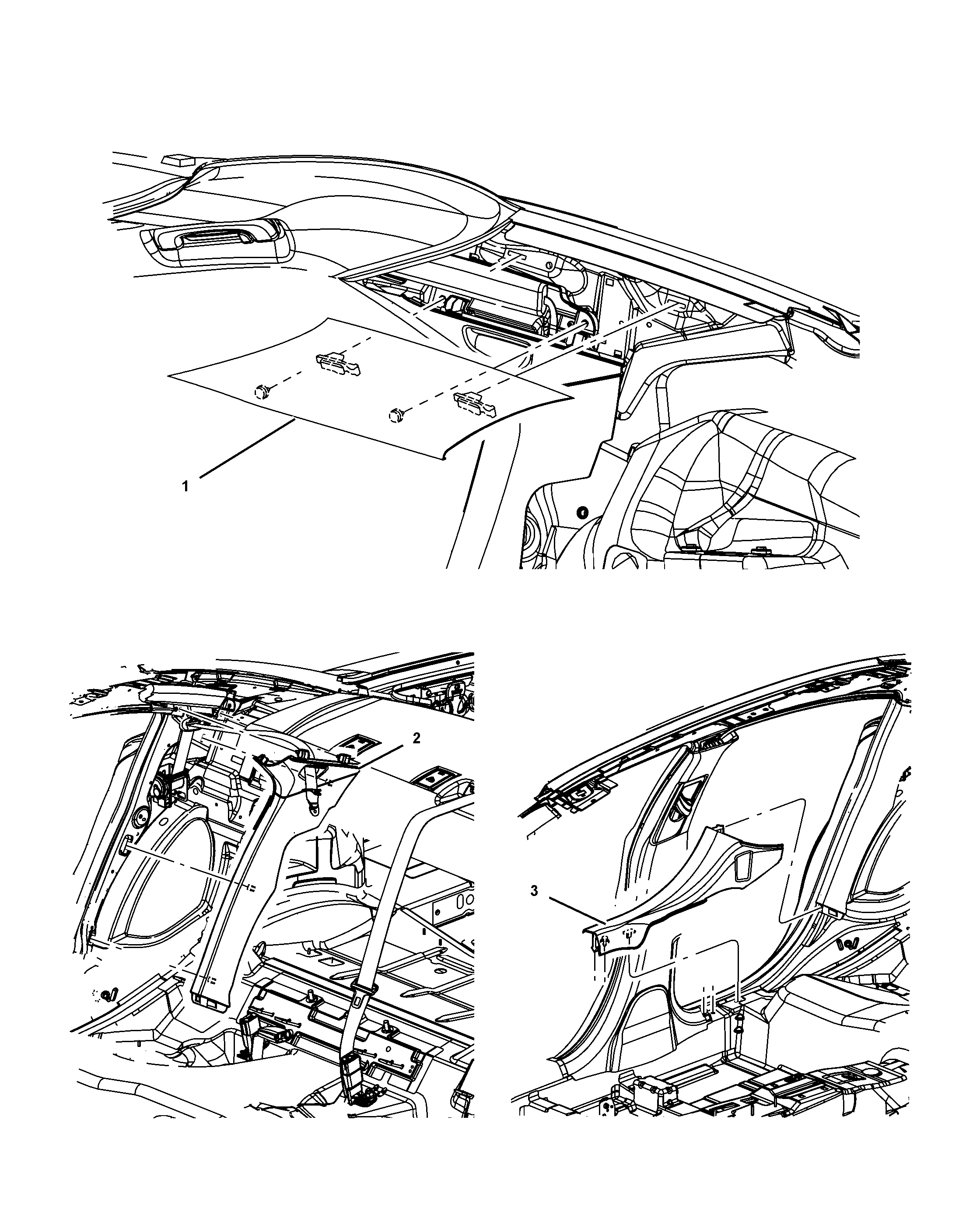 1

2

3