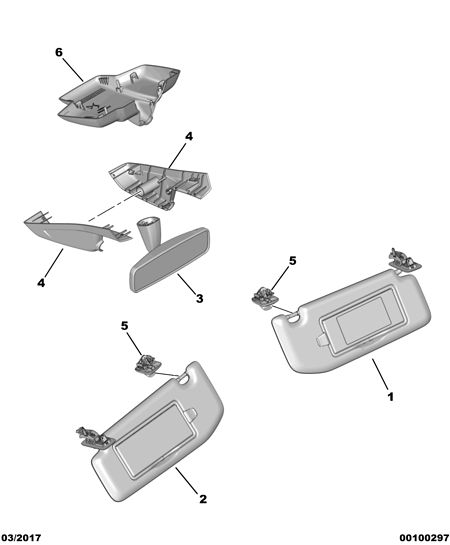 6

4

4

3

5

5

1

2

03/2017

00100297