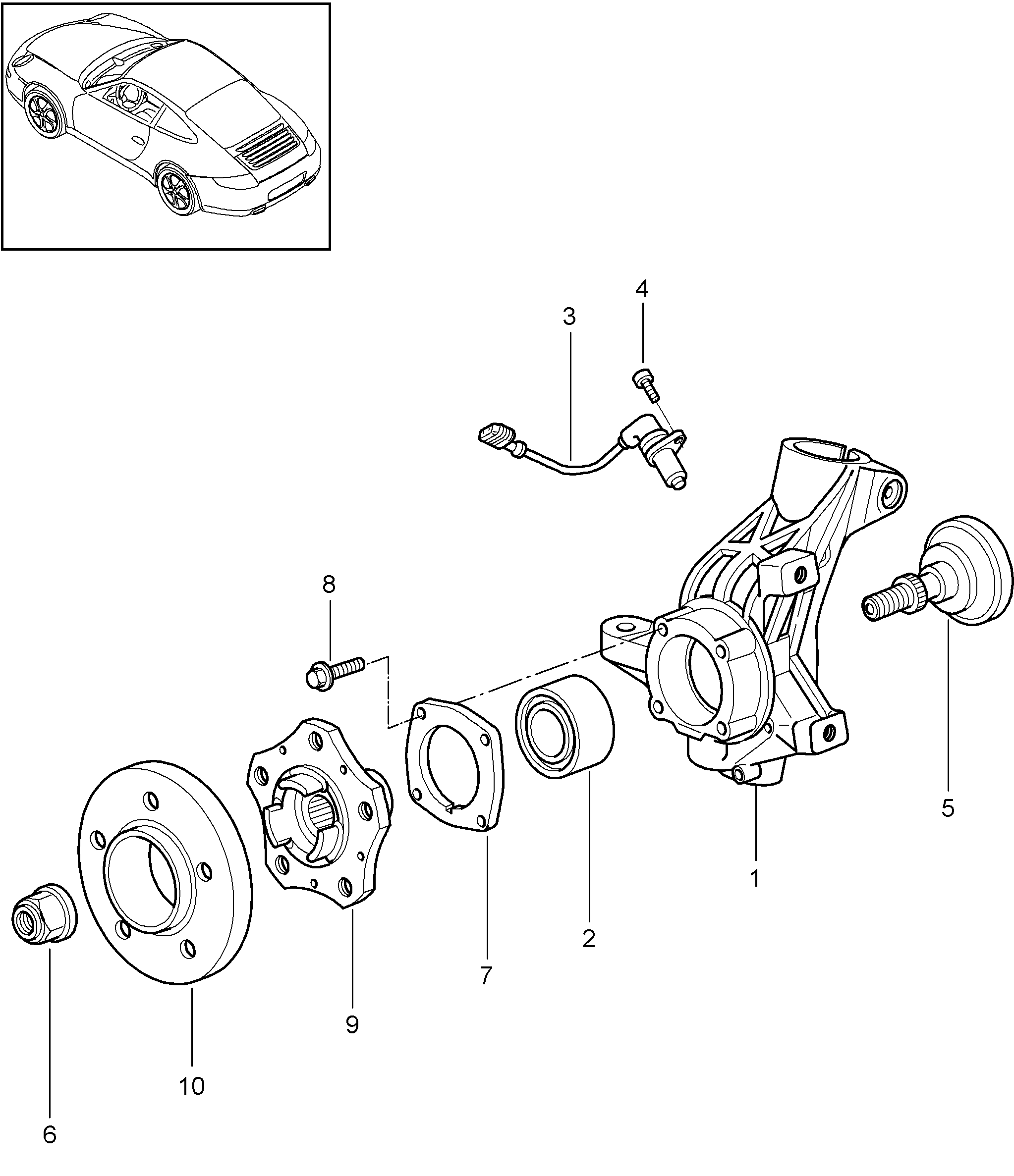 4
3
8
5
1
2
7
9
10
6