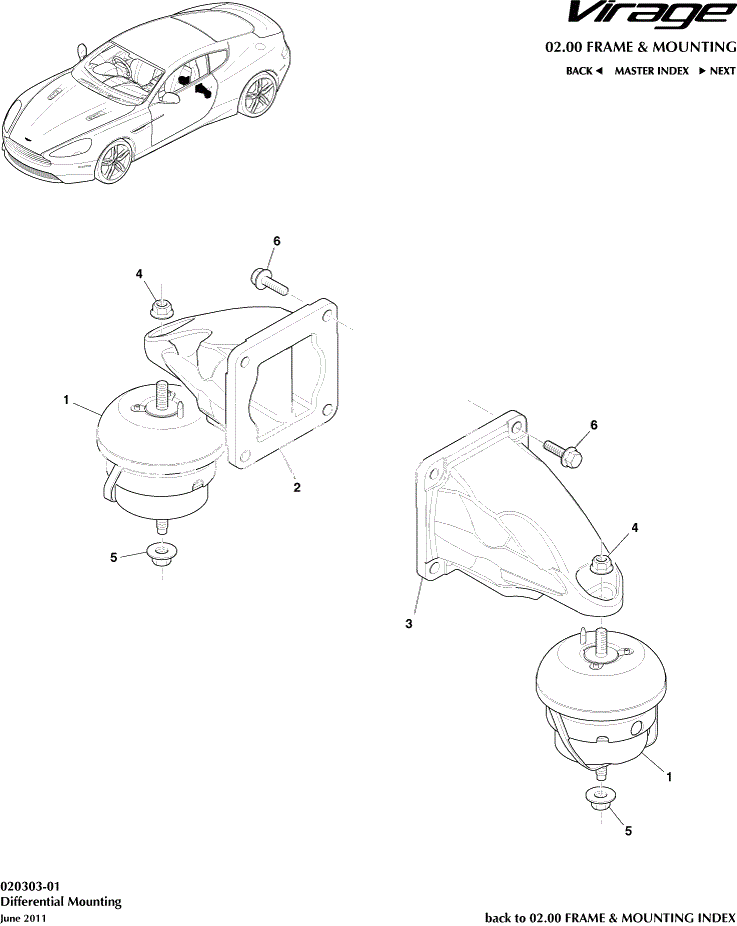 Virage

02.00 FRAME & MOUNTING

BACK ◄ MASTER INDEX ► NEXT

6

4

1

2

5

6

4

3

1

5

020303-01
Differential Mounting
June 2011

back to 02.00 FRAME & MOUNTING INDEX