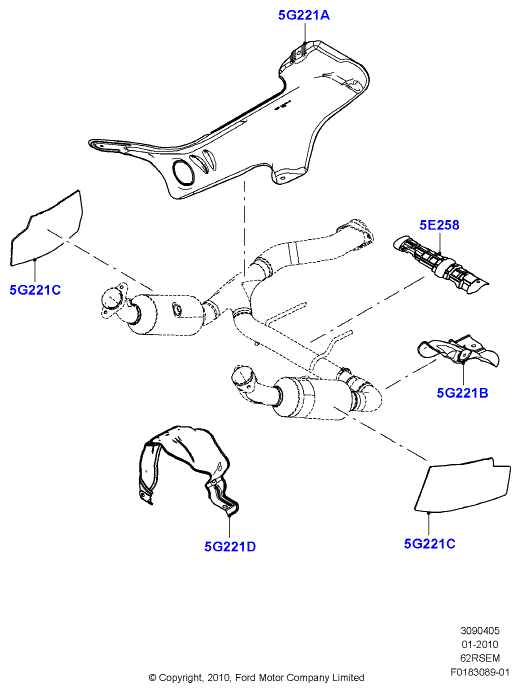 5G221A

5E258

5G221C

5G221B

5G221D

5G221C

3090405
01-2010
62RSEM
F0183089-01

© Copyright, 2010, Ford Motor Company Limited