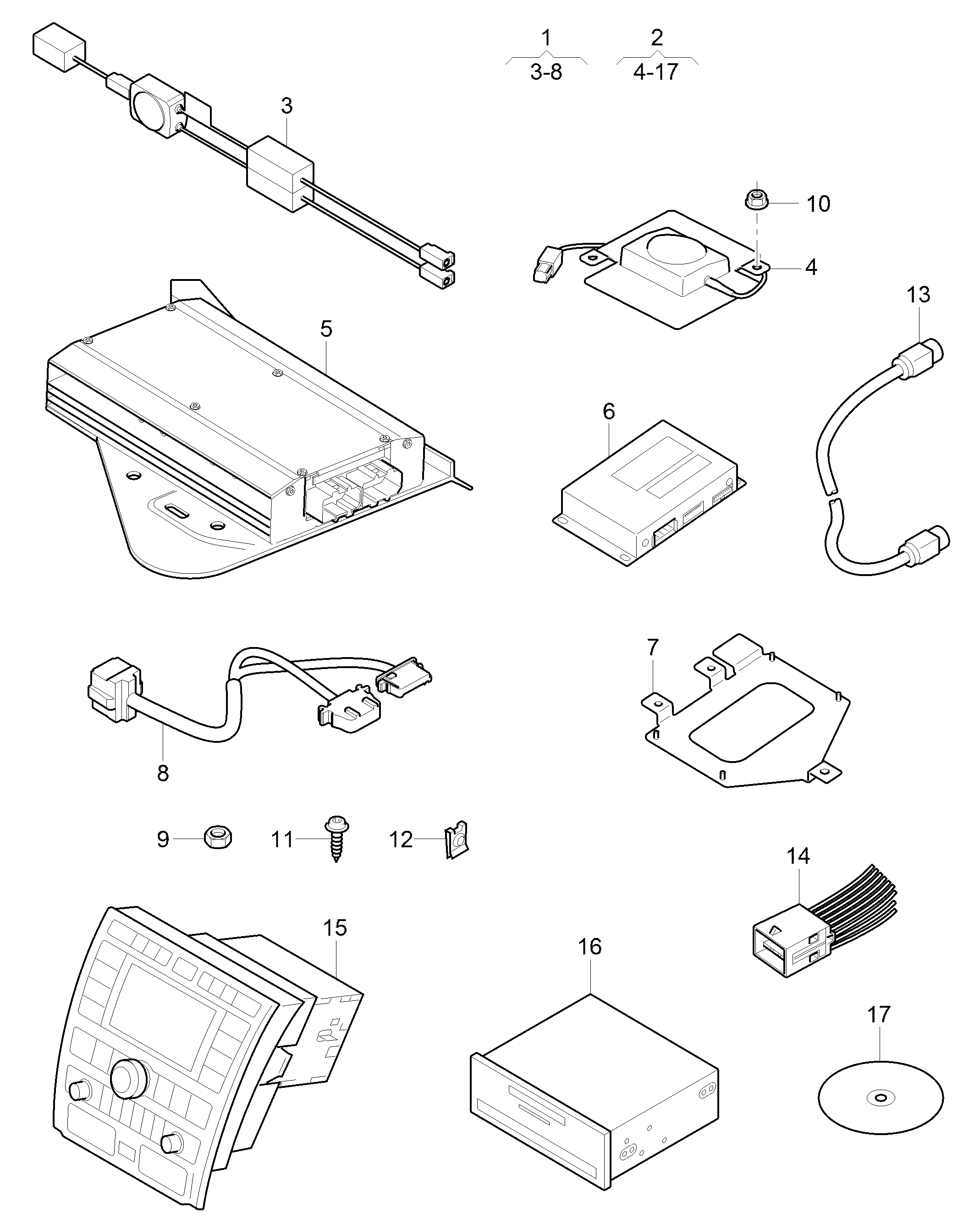 1
3-8
2
4-17
3
10
4
13
5
6
7
8
9
11
12
14
15
16
17