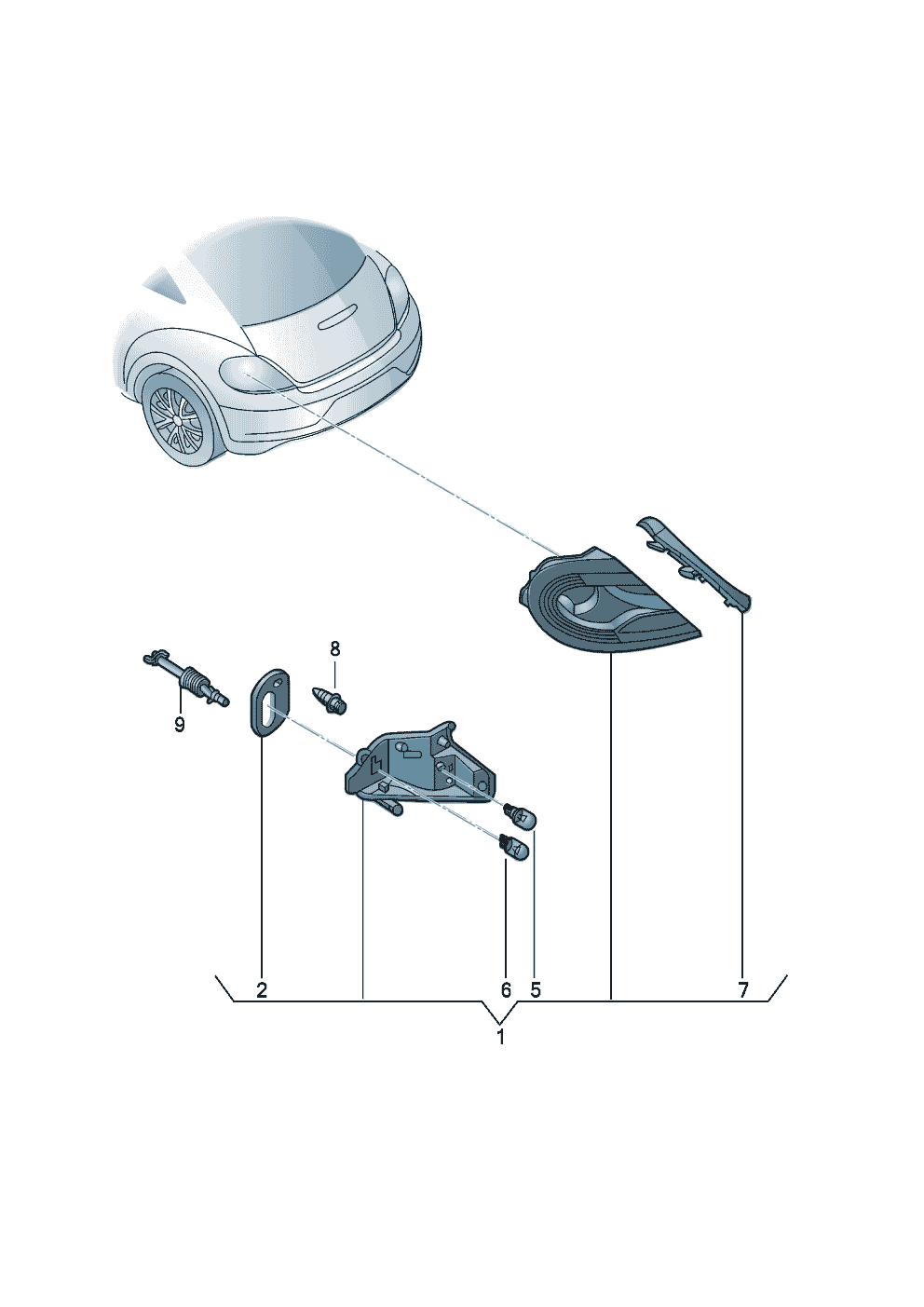 8
9
2
6
5
7
1