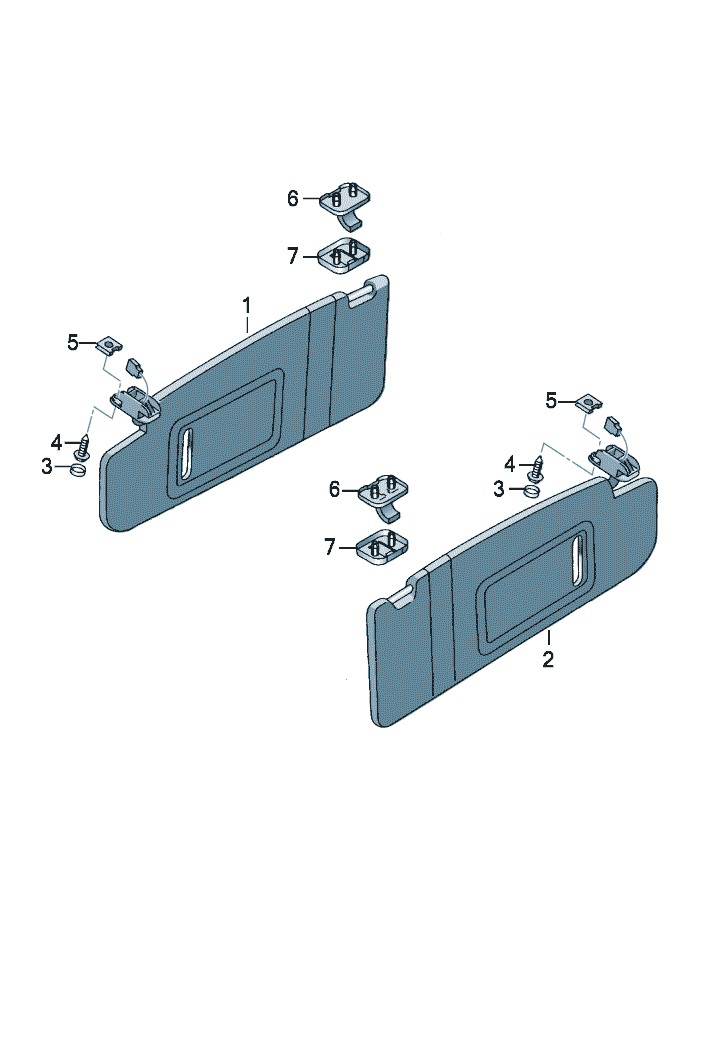 6
7
1
5
4
3
5
4
3
6
7
2