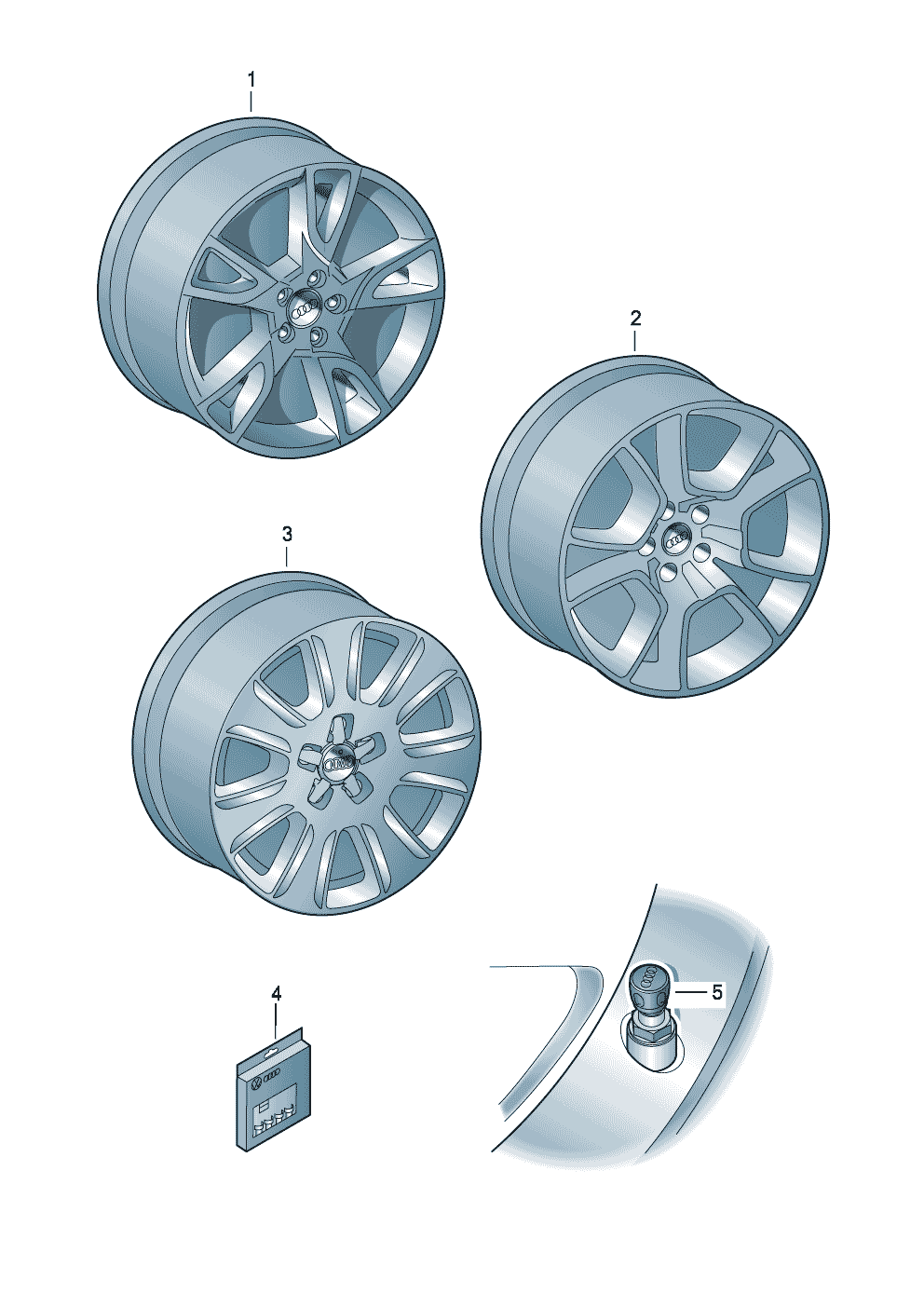 1

2

3

4

5