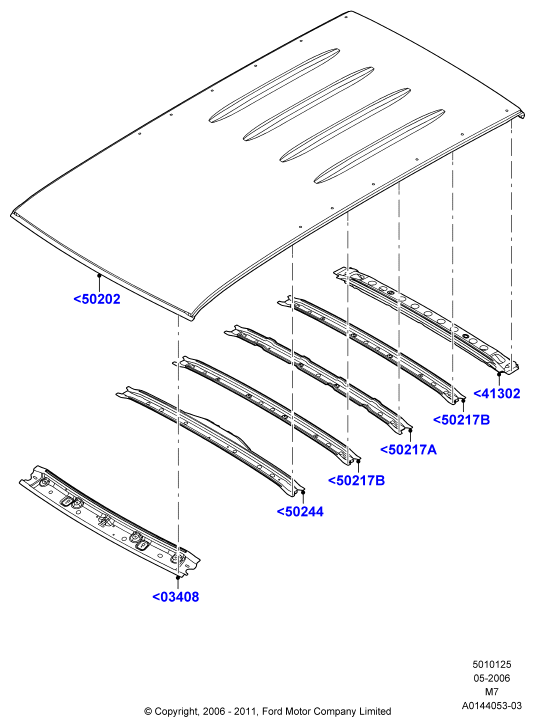 <50202

<41302

<50217B

<50217A

<50217B

<50244

<03408

5010125
05-2006
M7
A0144053-03

© Copyright, 2006 - 2011, Ford Motor Company Limited