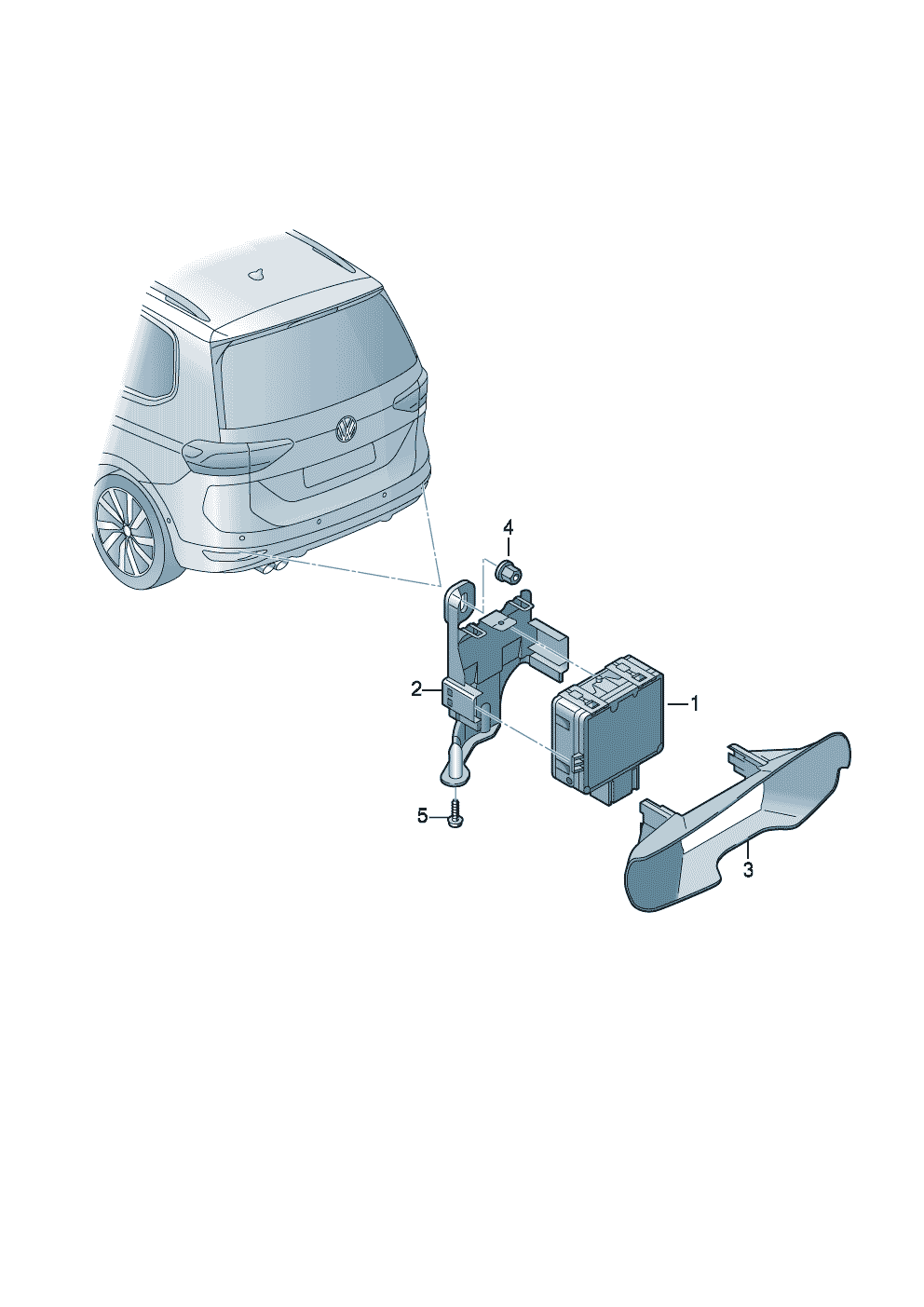 4
2
1
5
3