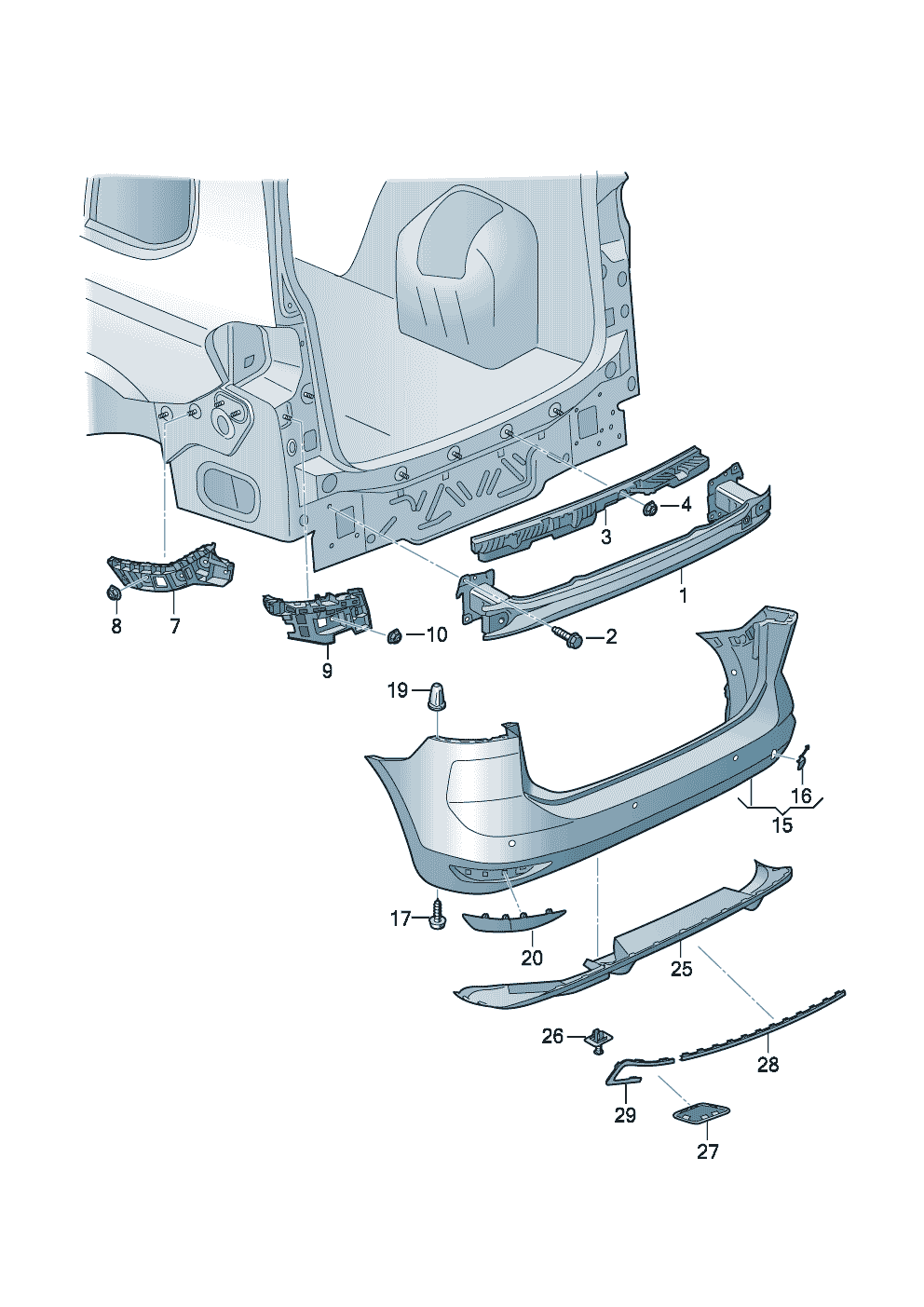 4
3
1
8
7
10
2
9
19
16
15
17
20
25
26
28
29
27