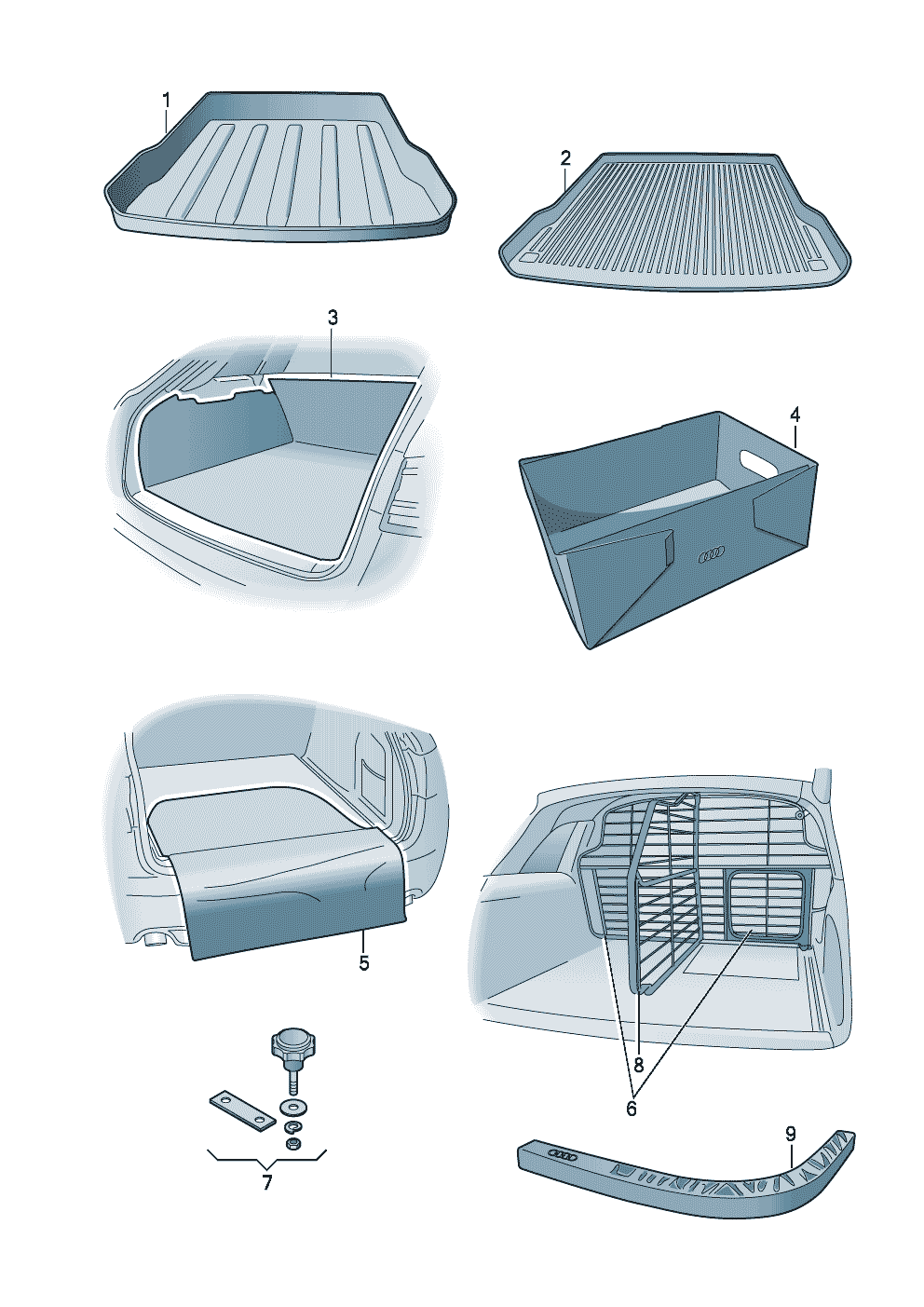 1
2
3
4
5
8
6
7
9