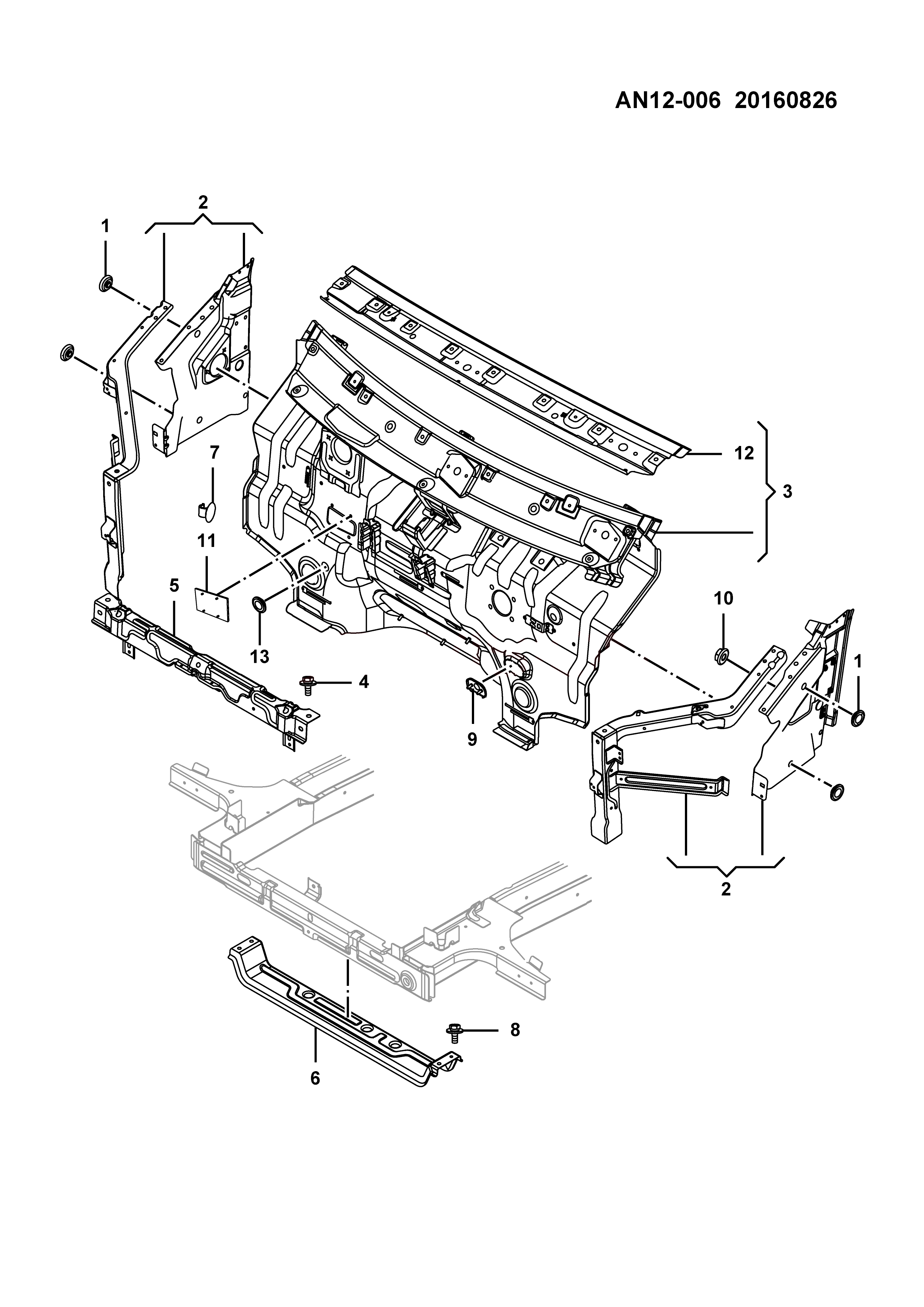 AN12-006 20160826

2
1
12
3
7
11
5
13
4
9
10
1
2
8
6