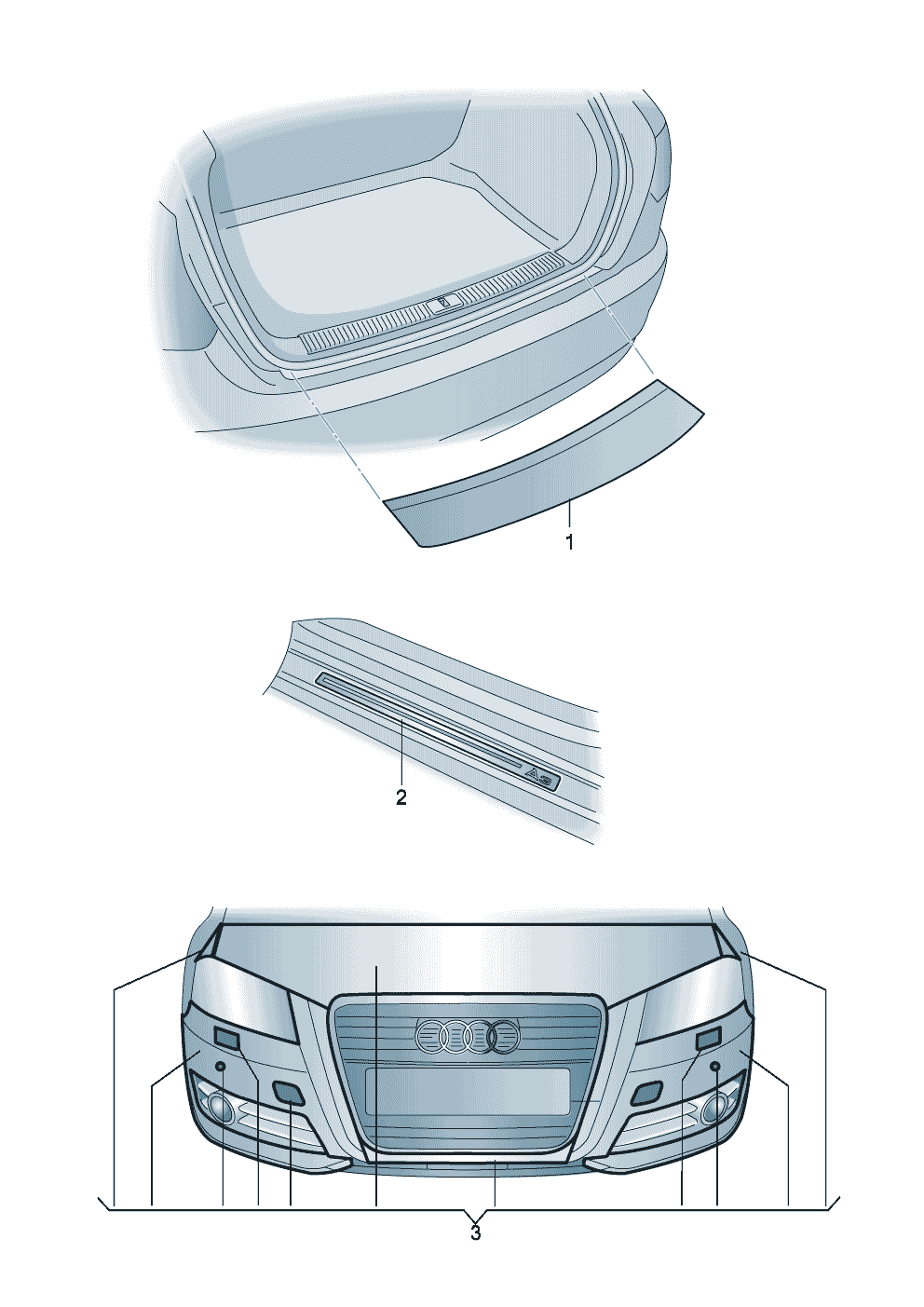 1

2

3