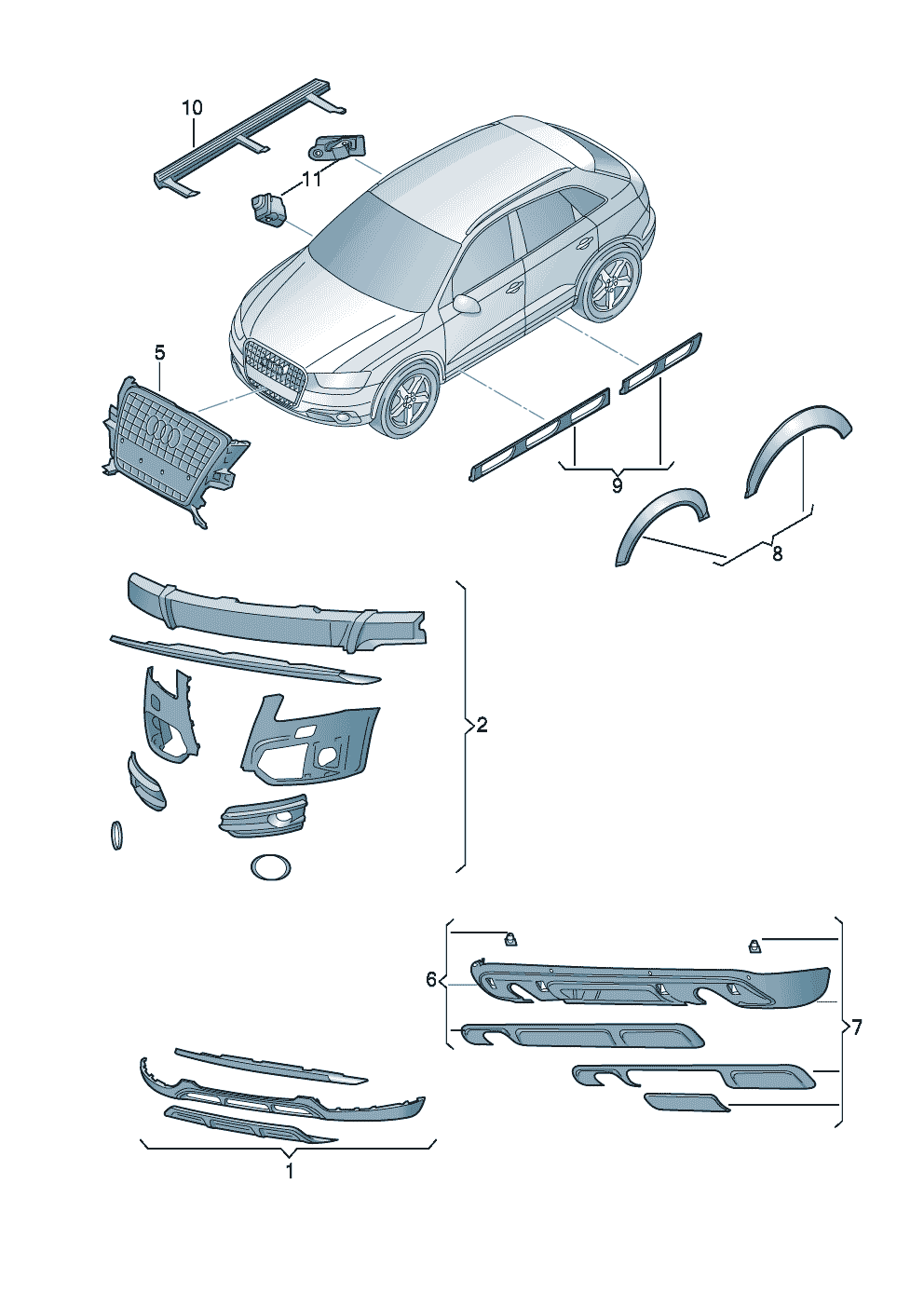 10
11
5
9
8
2
6
7
1