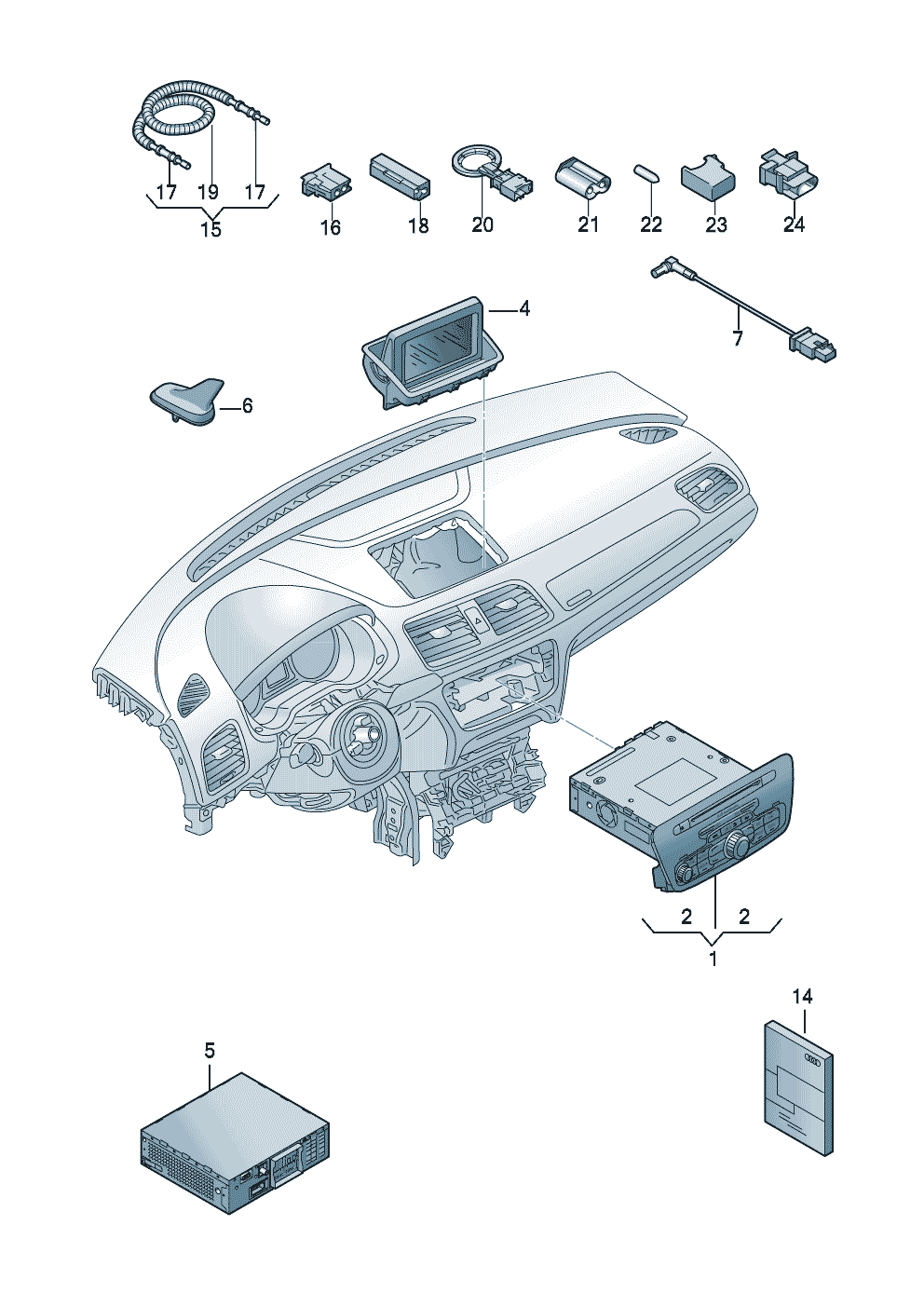 17 19 17
15
16
18
20
21
22
23
24
4
7
6
2 2
1
14
5