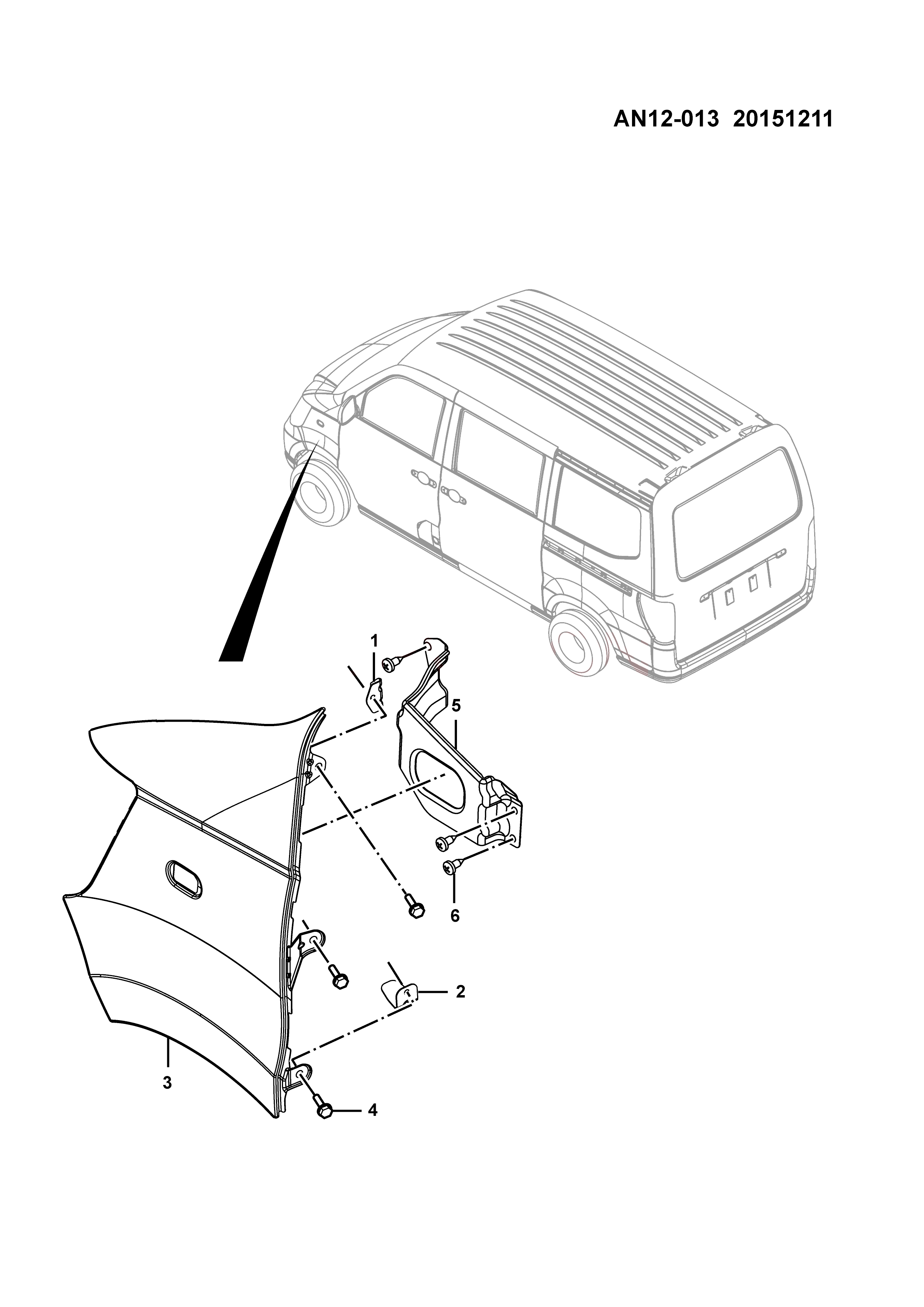 AN12-013 20151211

1
5
6
2
3
4