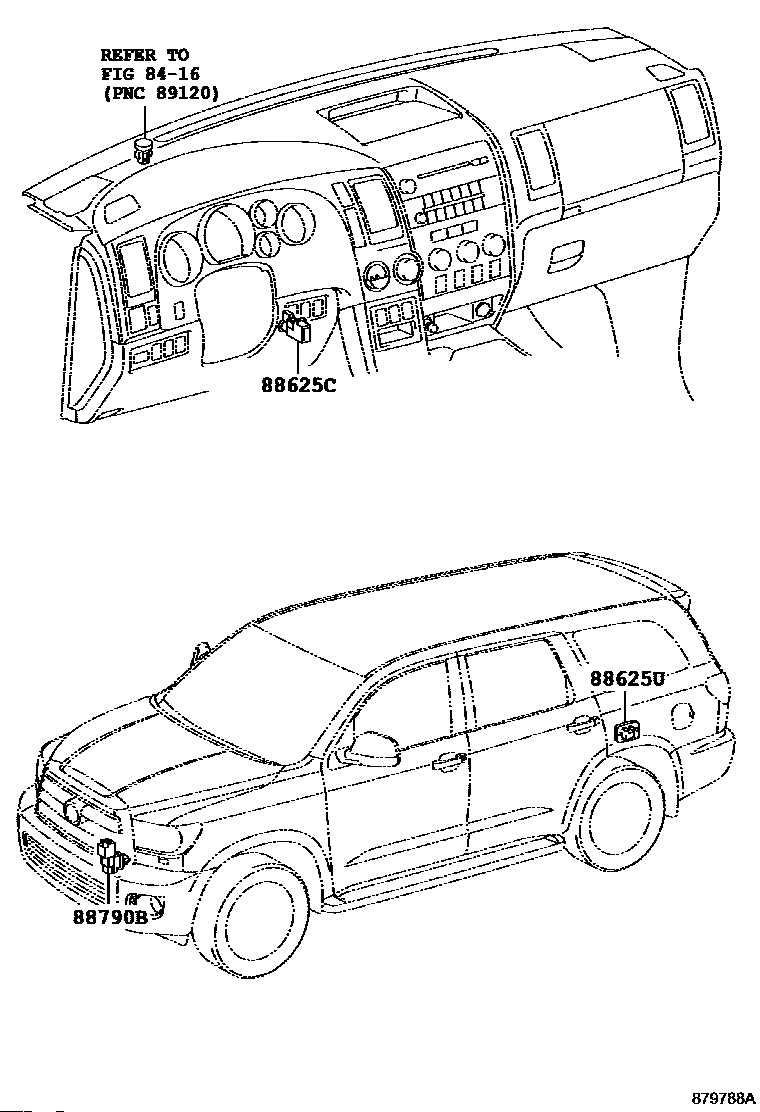 REFER TO
FIG 84-16
(PNC 89120)

88625C

88625U

88790B

879788A