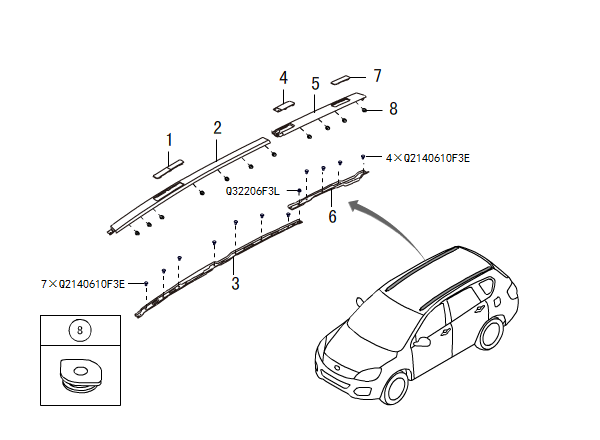 4
5
7
8
1
2
4×Q2140610F3E
Q32206F3L
6
3
7×Q2140610F3E
8