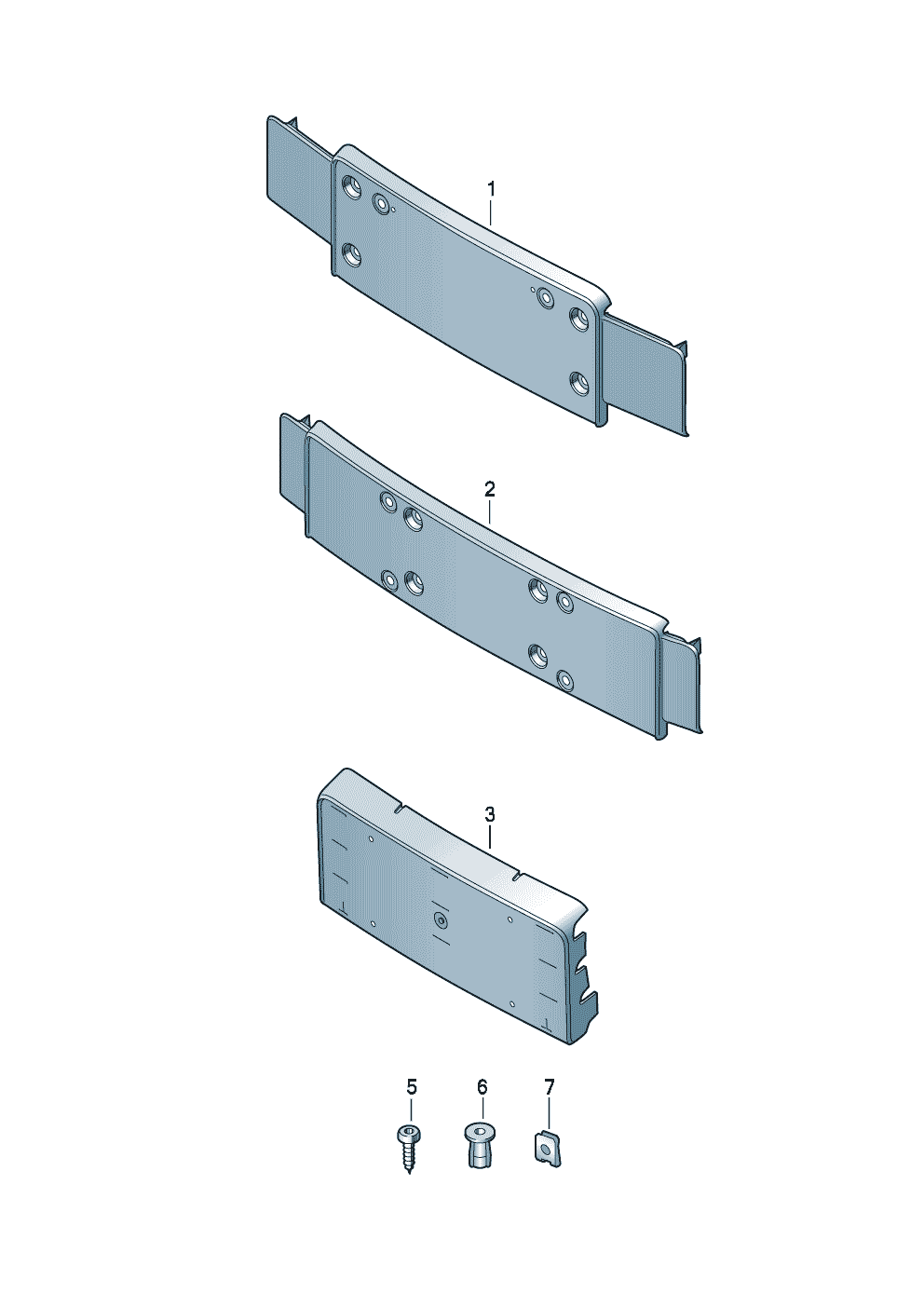 1
2
3
5
6
7