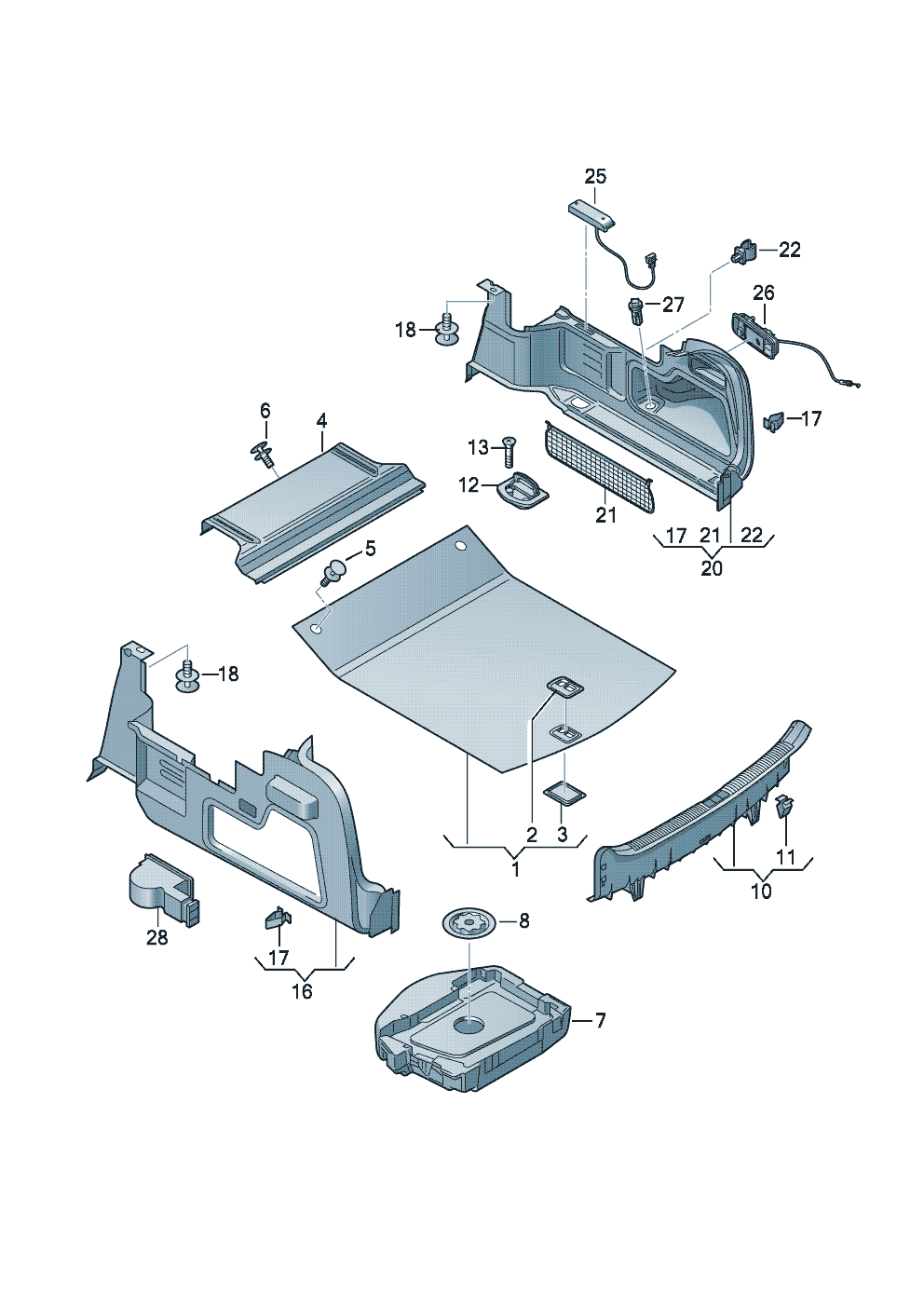 25
22
27
26
18
17
6
4
13
12
21
17 21 22
20
5
18
2 3
1
11
10
28
17
16
8
7