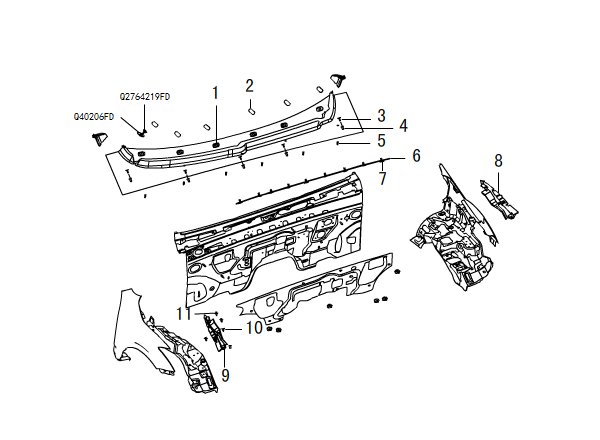 Q2764219FD
Q40206FD
1
2
3
4
5
6
7
8
11
10
9