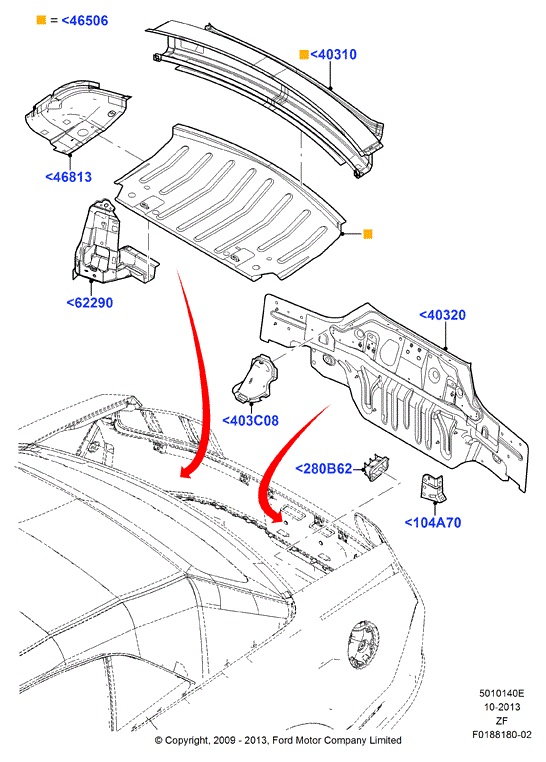 = <46506

<40310

<46813

<62290

<40320

<403C08

<280B62

<104A70

5010140E
10-2013
ZF
F0188180-02

© Copyright, 2009 - 2013, Ford Motor Company Limited