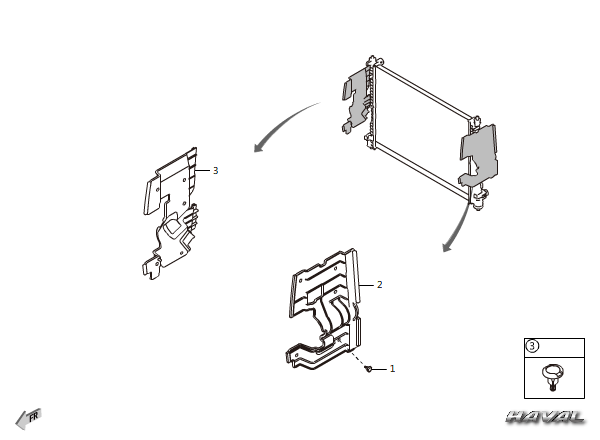 3

2

1

③

FR

HAVAL