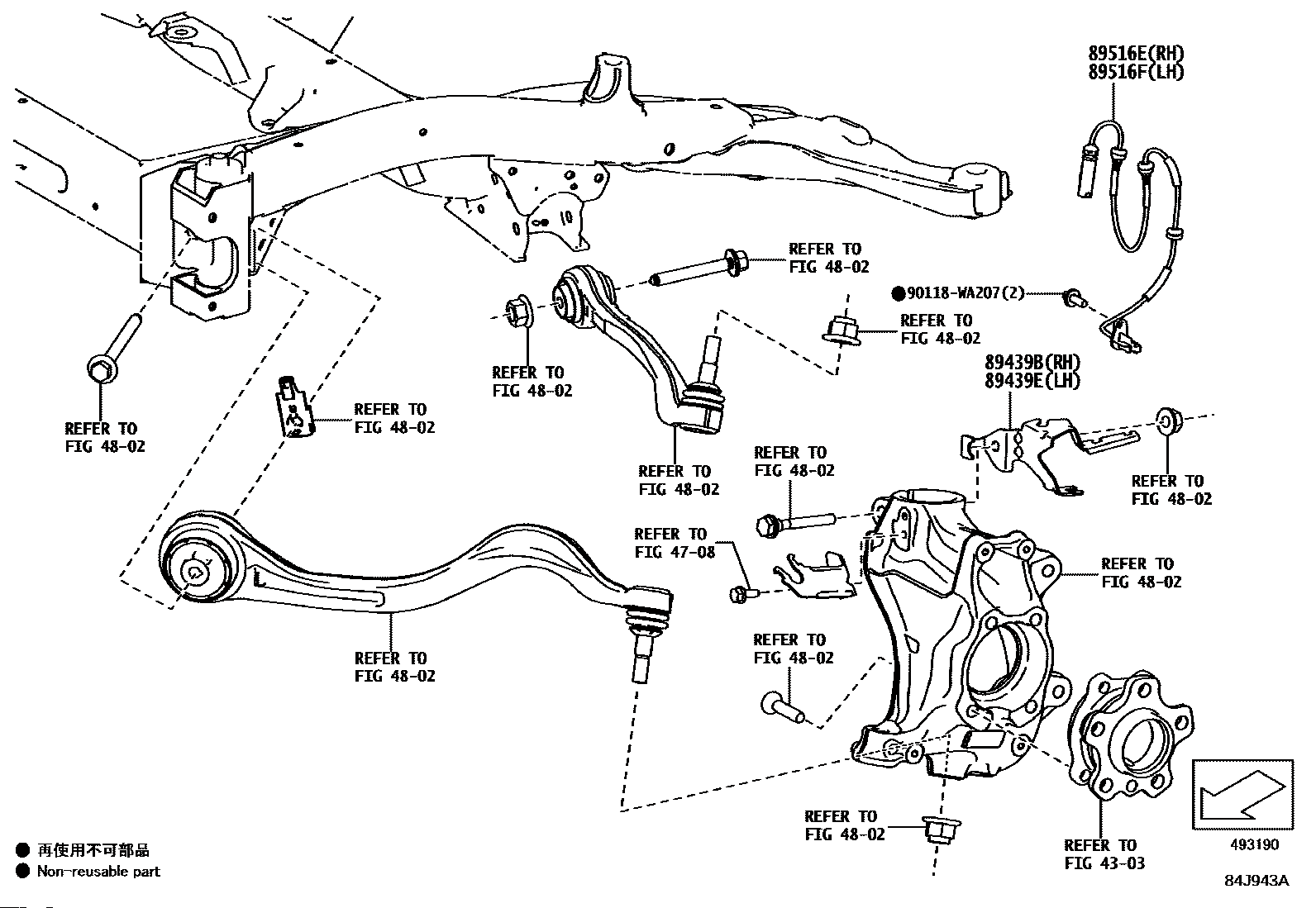 89516E(RH)
89516F(LH)

REFER TO
FIG 48-02

●90118-WA207(2)

REFER TO
FIG 48-02

REFER TO
FIG 48-02

89439B(RH)
89439E(LH)

REFER TO
FIG 48-02

REFER TO
FIG 48-02

REFER TO
FIG 48-02

REFER TO
FIG 48-02

REFER TO
FIG 48-02

REFER TO
FIG 47-08

REFER TO
FIG 48-02

REFER TO
FIG 48-02

REFER TO
FIG 48-02

REFER TO
FIG 48-02

REFER TO
FIG 43-03

493190

● 再使用不可部品
● Non-reusable part

84J943A