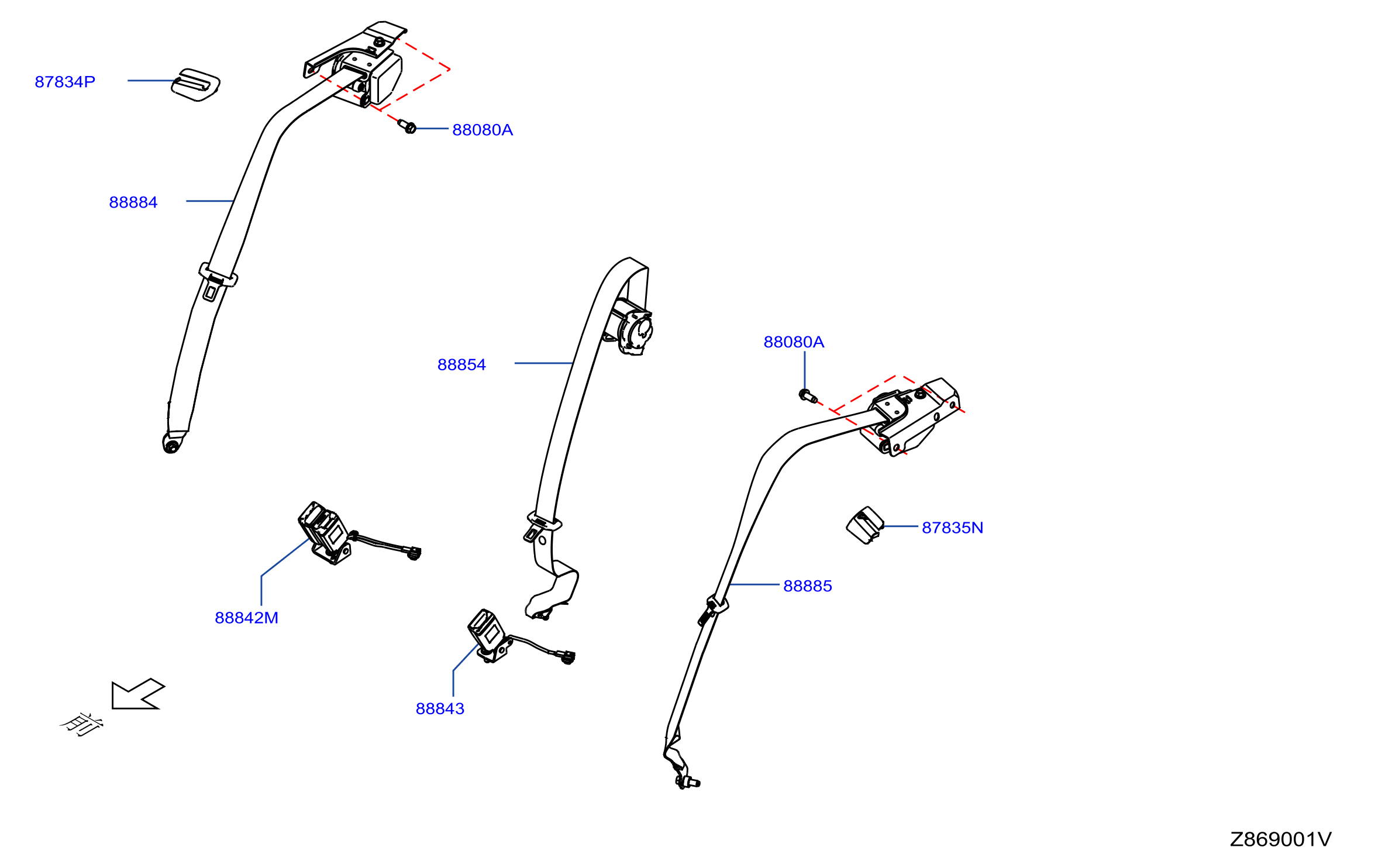 87834P

88080A

88884

88854

88080A

87835N

88885

88842M

88843

前

Z869001V