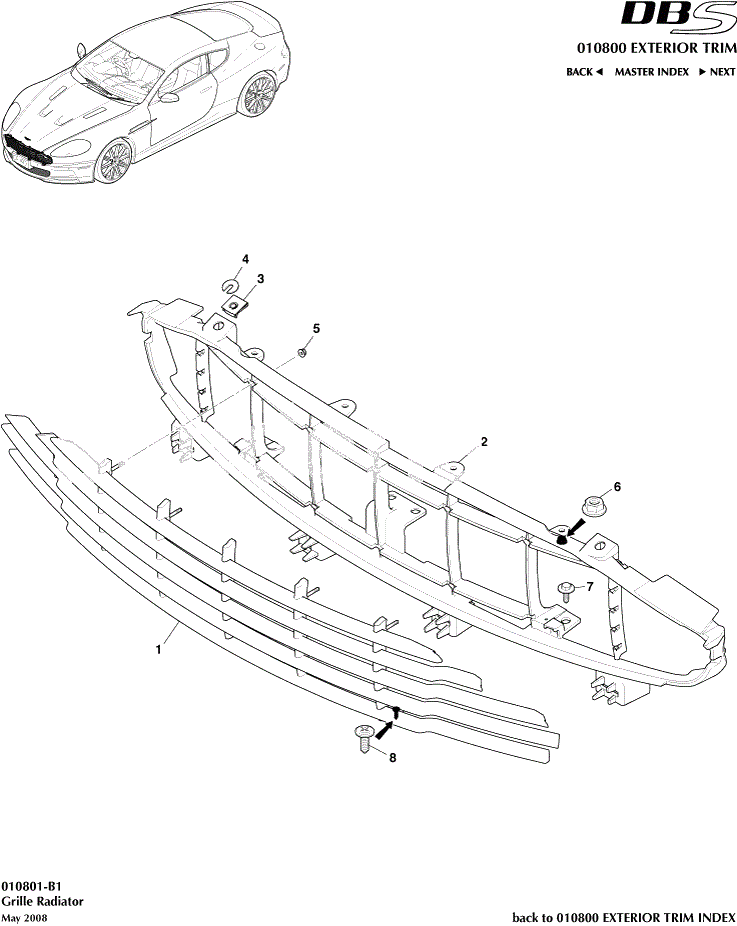 DBS
010800 EXTERIOR TRIM
BACK ◄ MASTER INDEX ► NEXT

4
3
5
2
6
7
1
8

010801-B1
Grille Radiator
May 2008

back to 010800 EXTERIOR TRIM INDEX