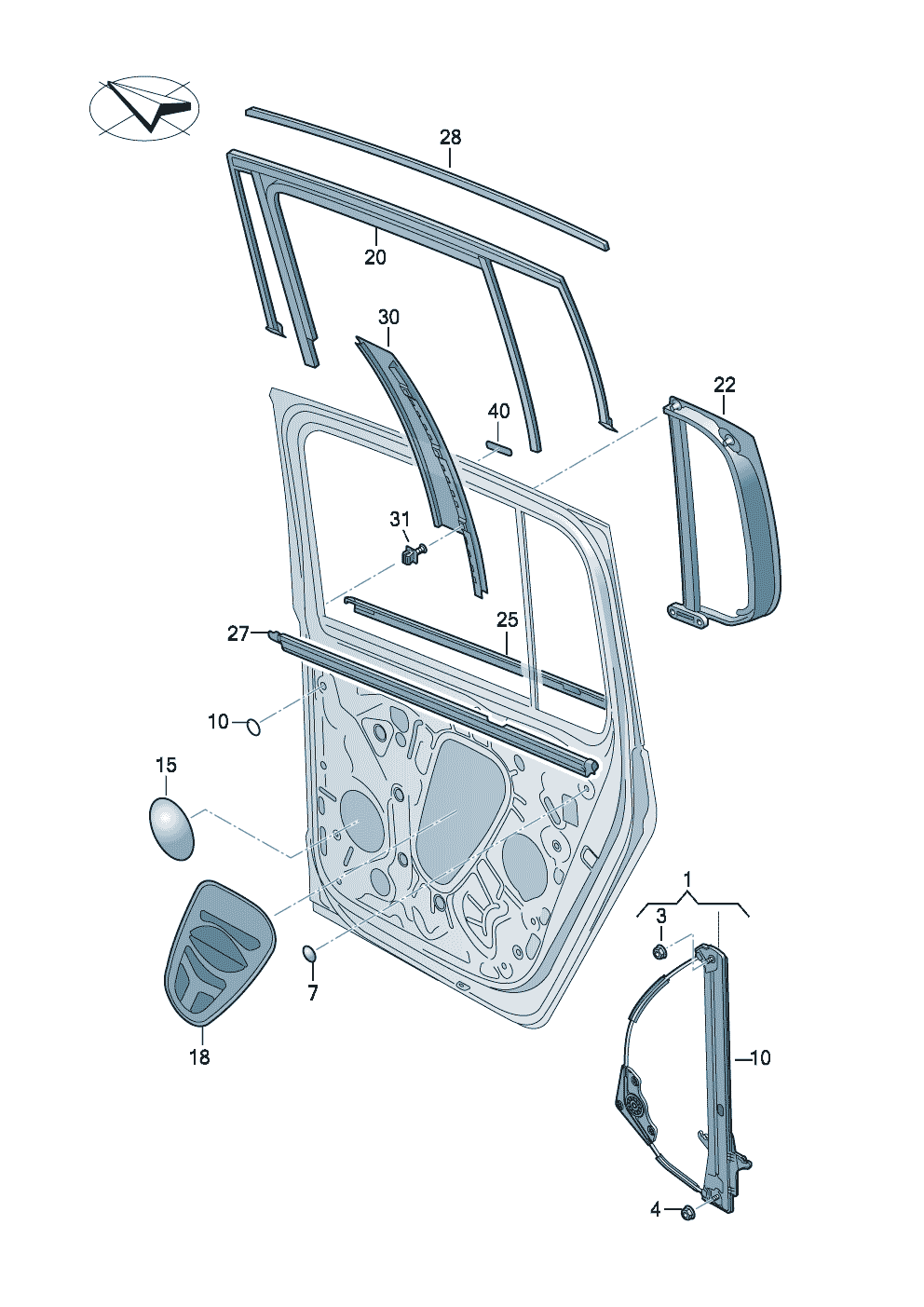 28
20
30
22
40
31
25
27
10
15
1
3
7
18
10
4