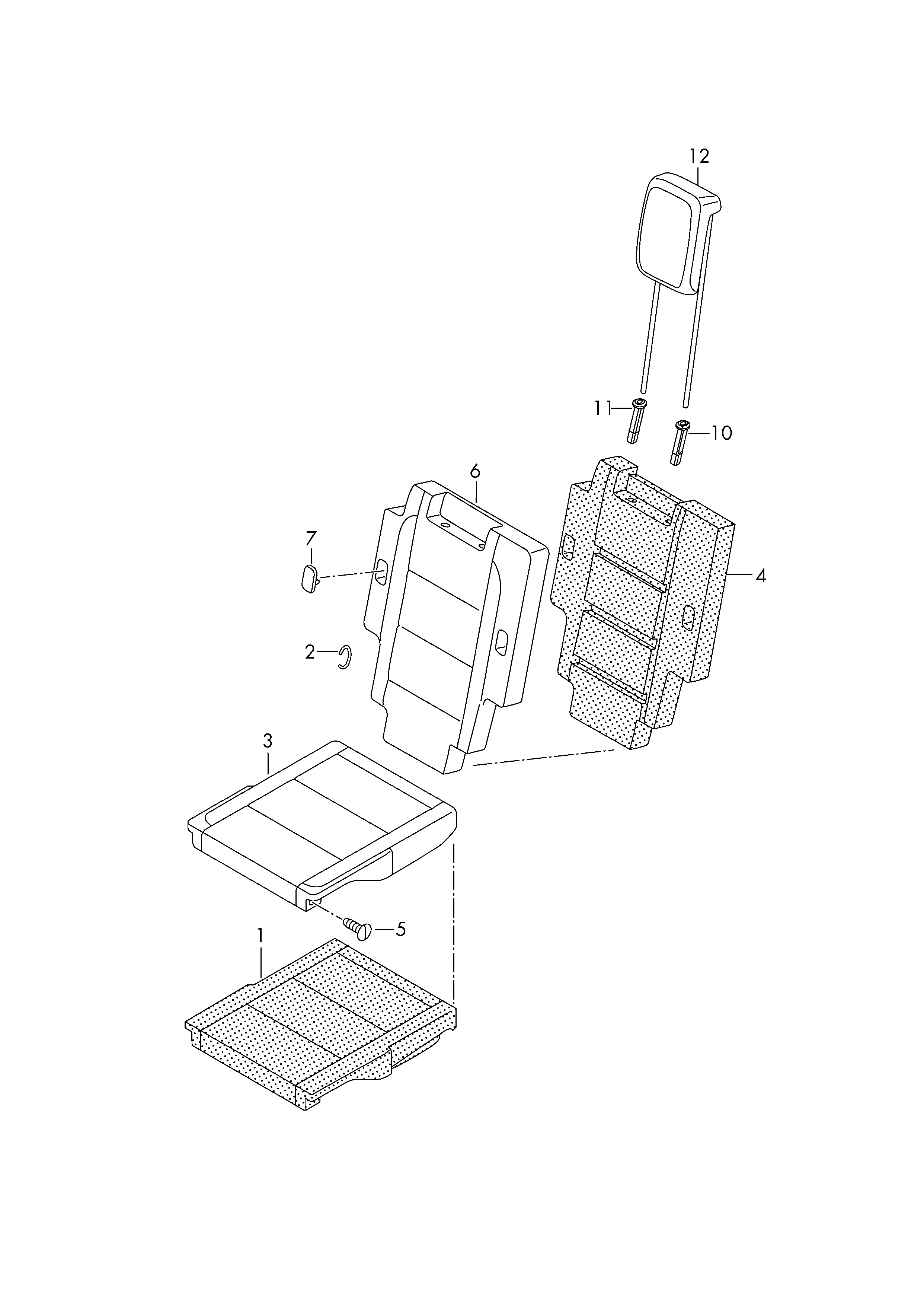 12
11
10
6
7
4
2
3
5
1