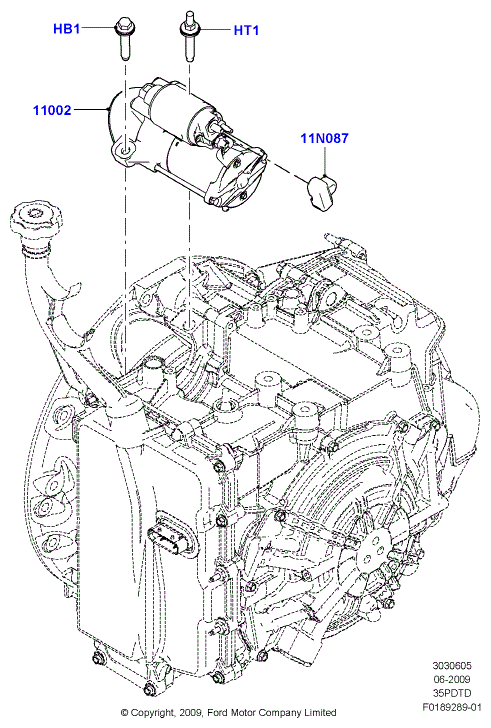 HB1
HT1
11002
11N087

3030605
06-2009
35PDTD
F0189289-01

© Copyright, 2009, Ford Motor Company Limited