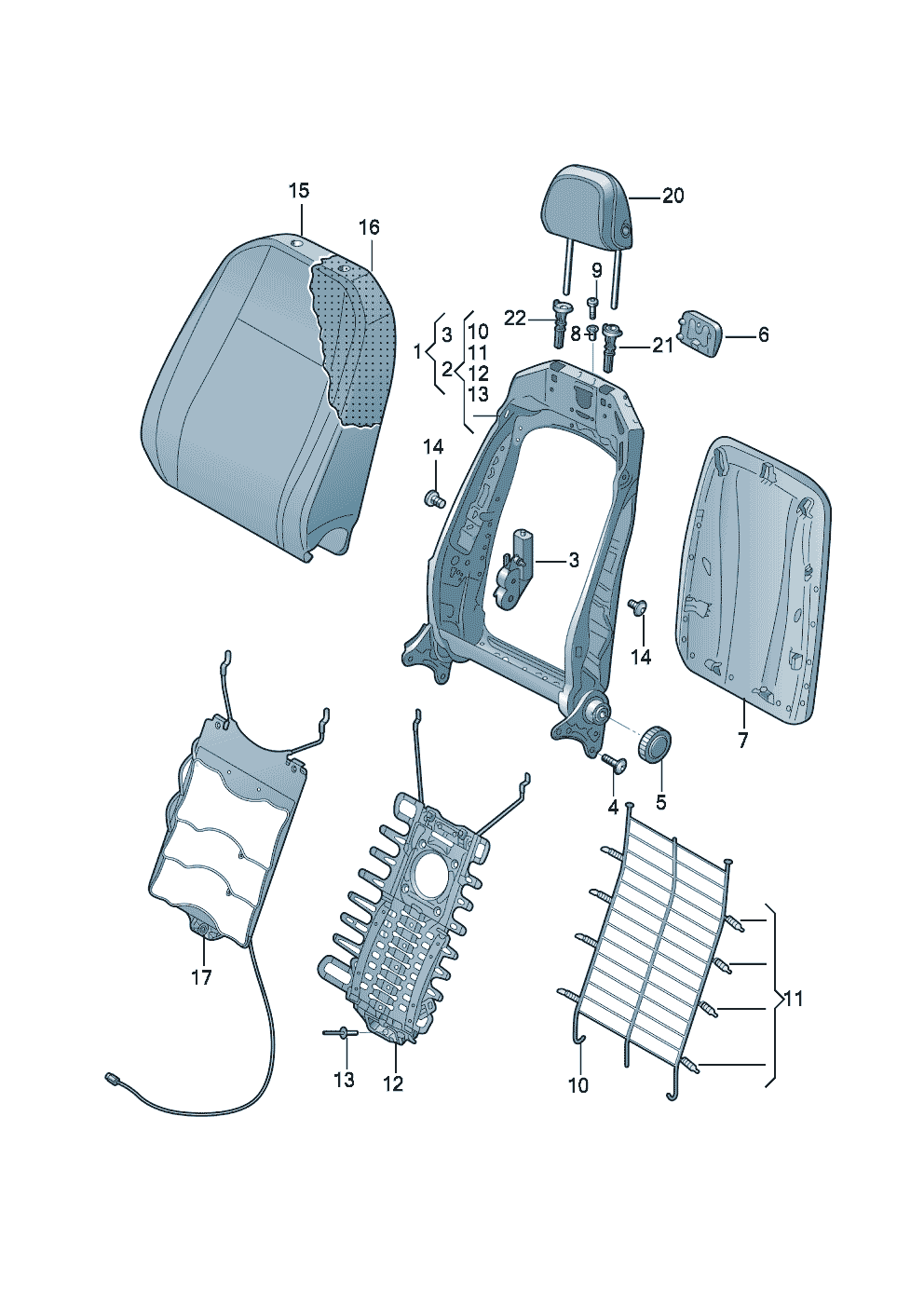 15
16
20
9
22
8
21
6
1
3
2
10
11
12
13
14
3
14
7
4
5
17
13
12
10
11