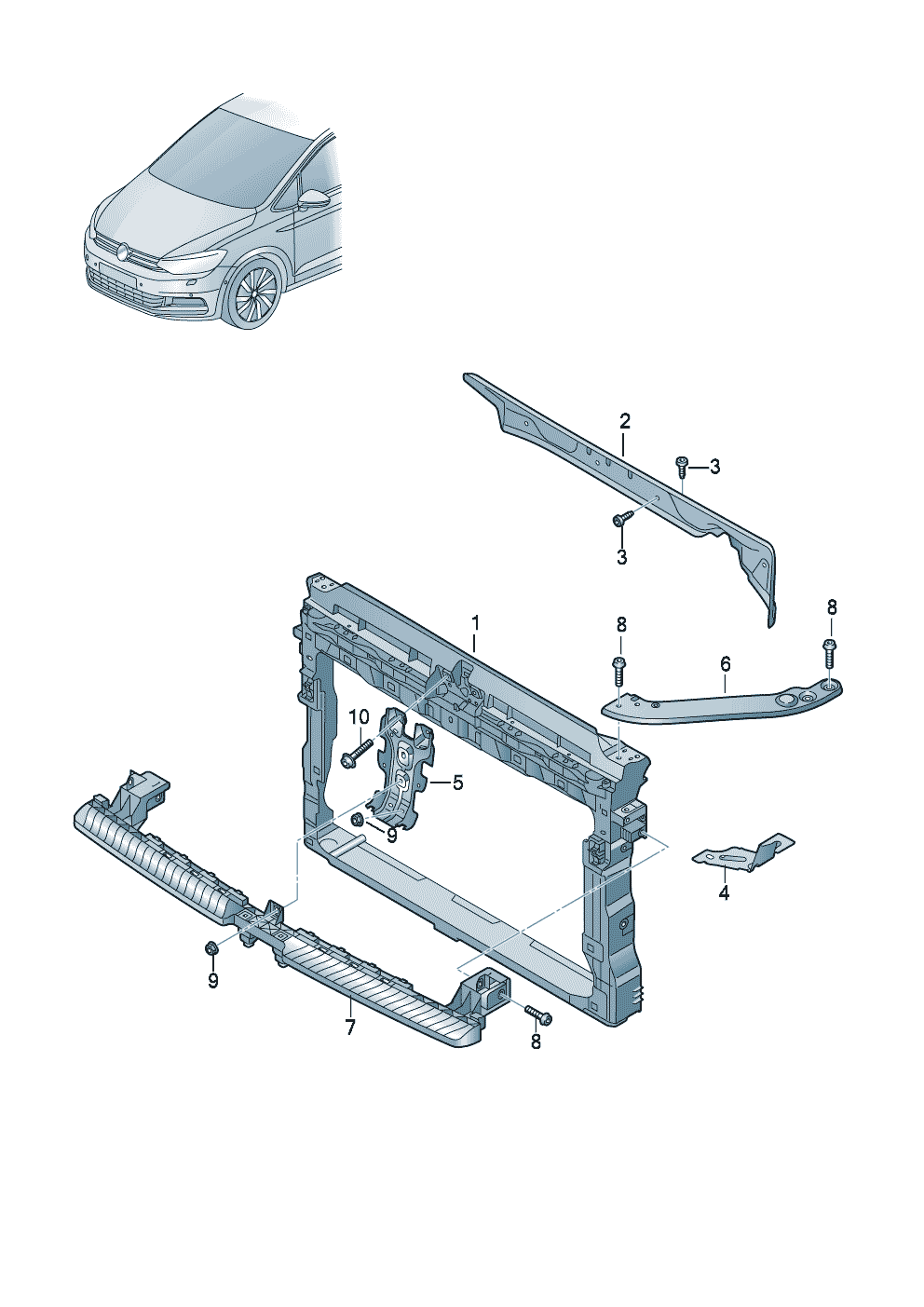 2
3
3
1
8
8
6
10
5
9
4
9
7
8