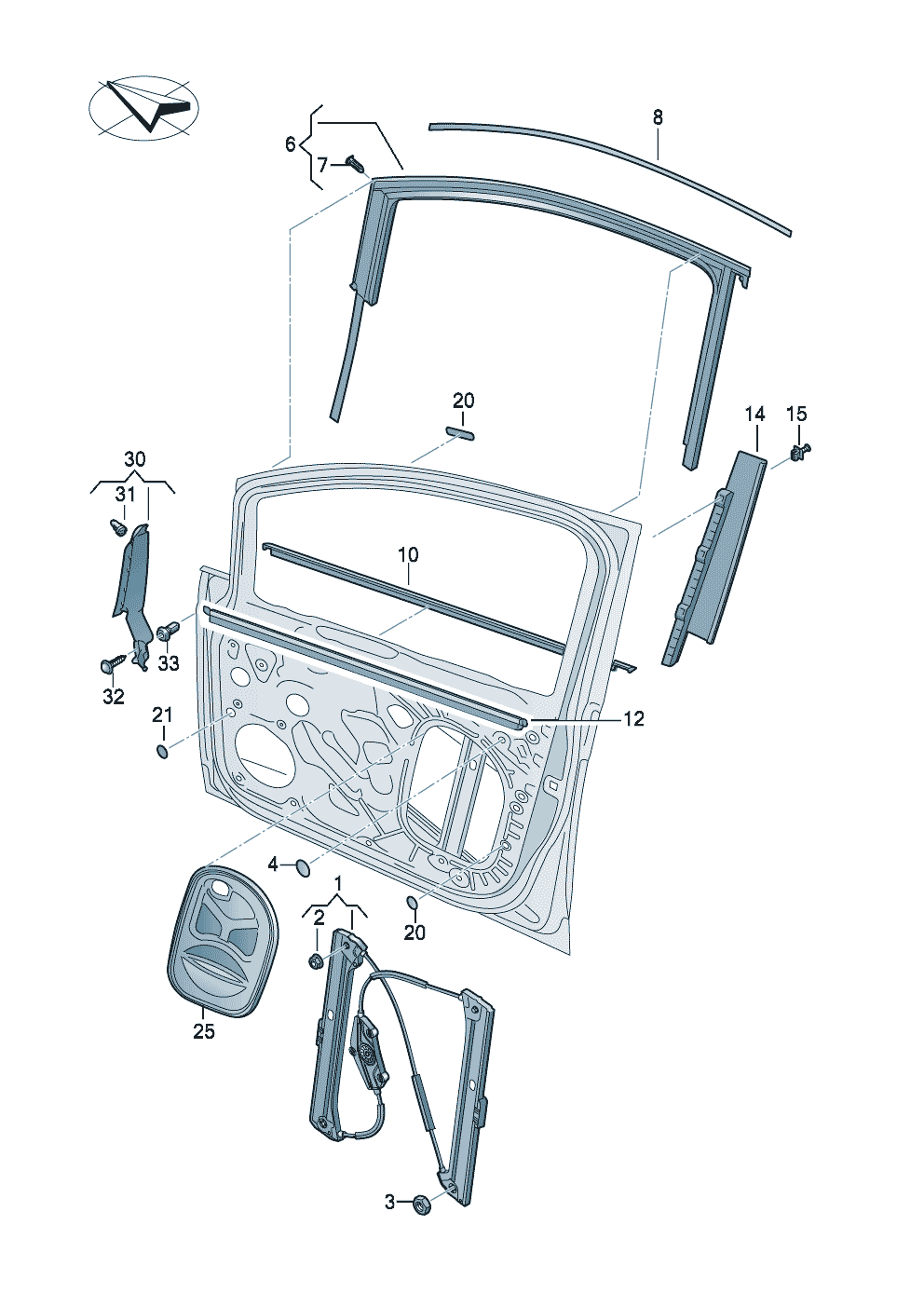 6
7
8
20
14
15
30
31
10
33
32
21
12
4
1
2
20
25
3