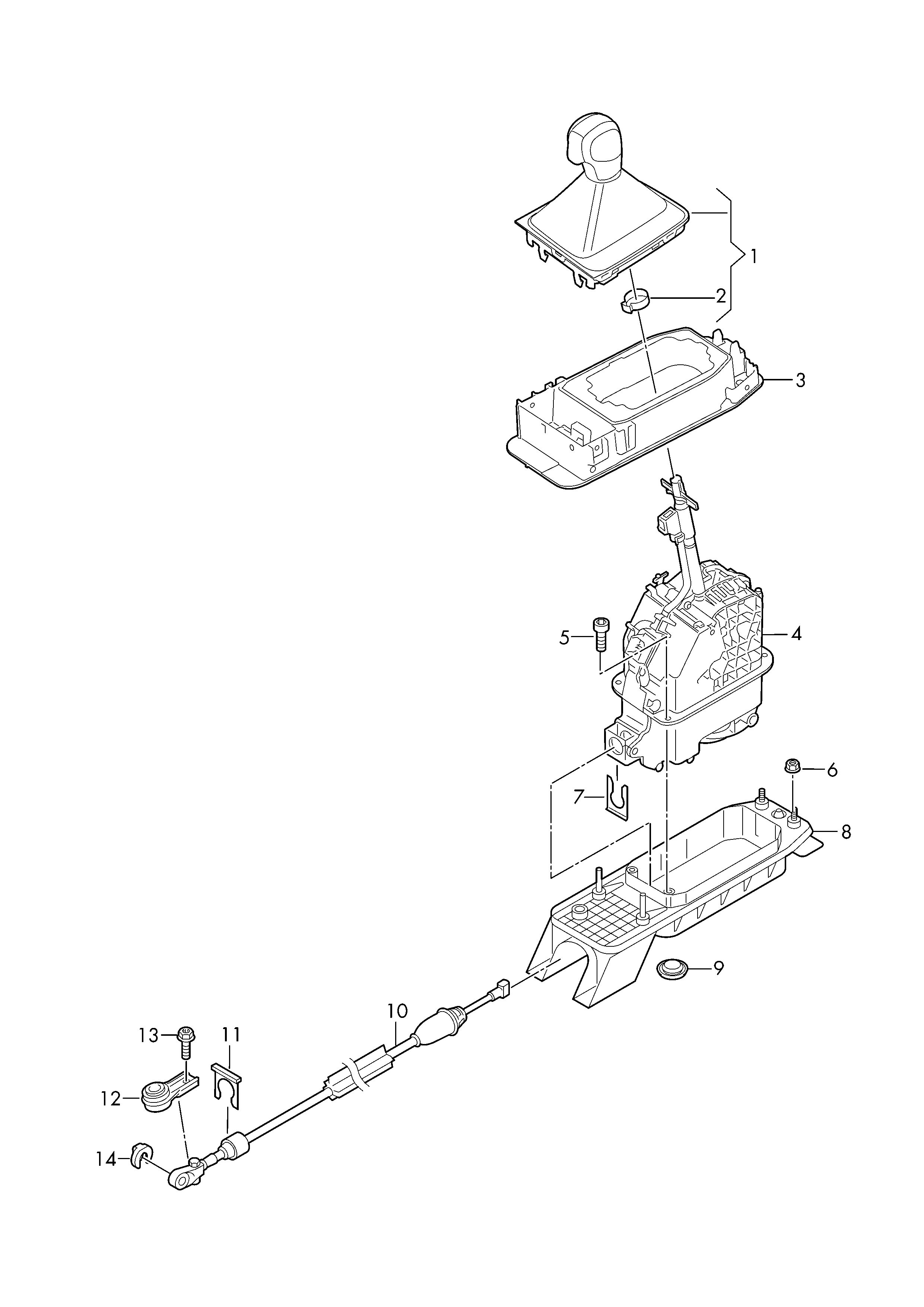 1
2
3
4
5
6
7
8
9
10
13
11
12
14