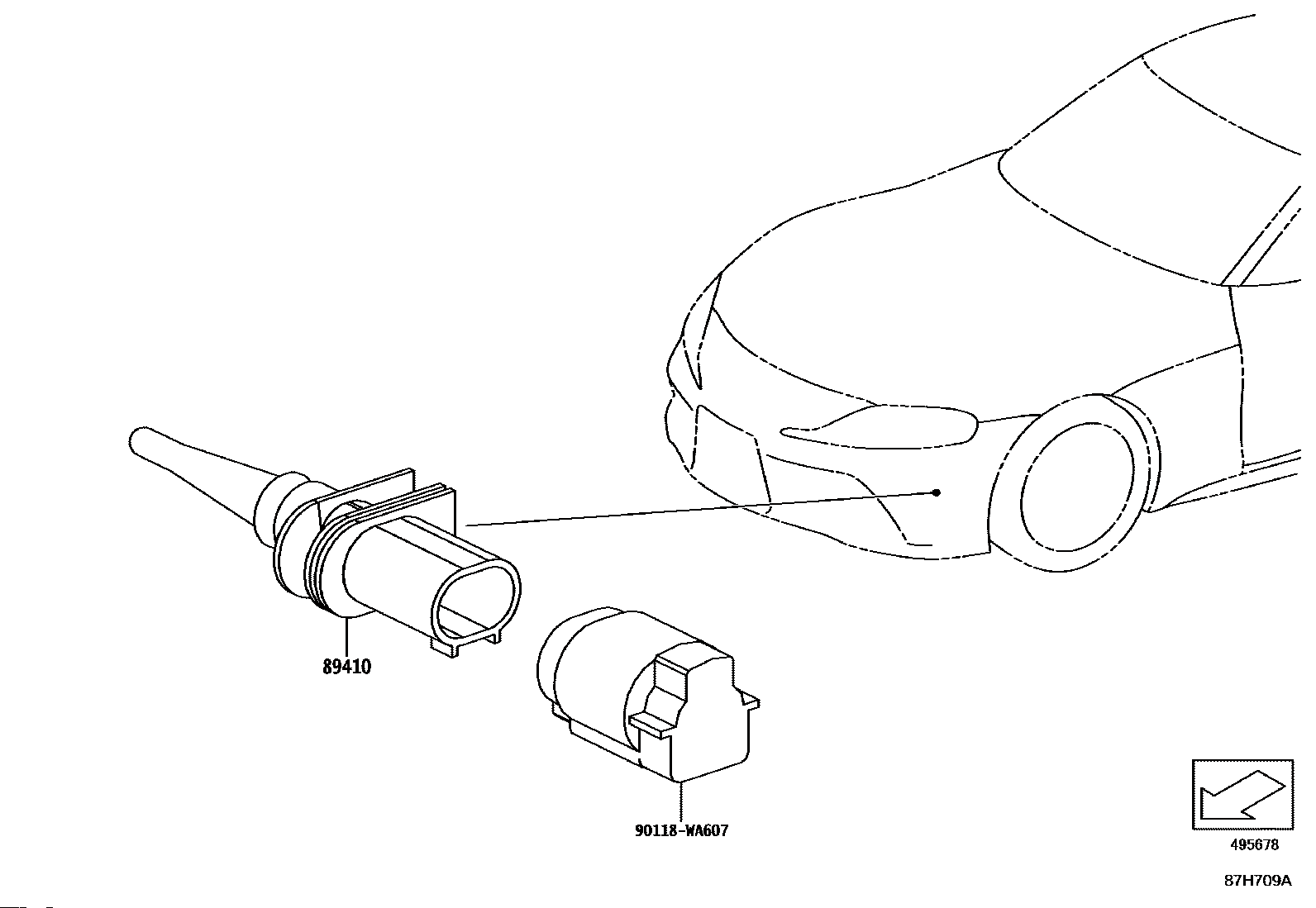 89410

90118-WA607

495678

87H709A