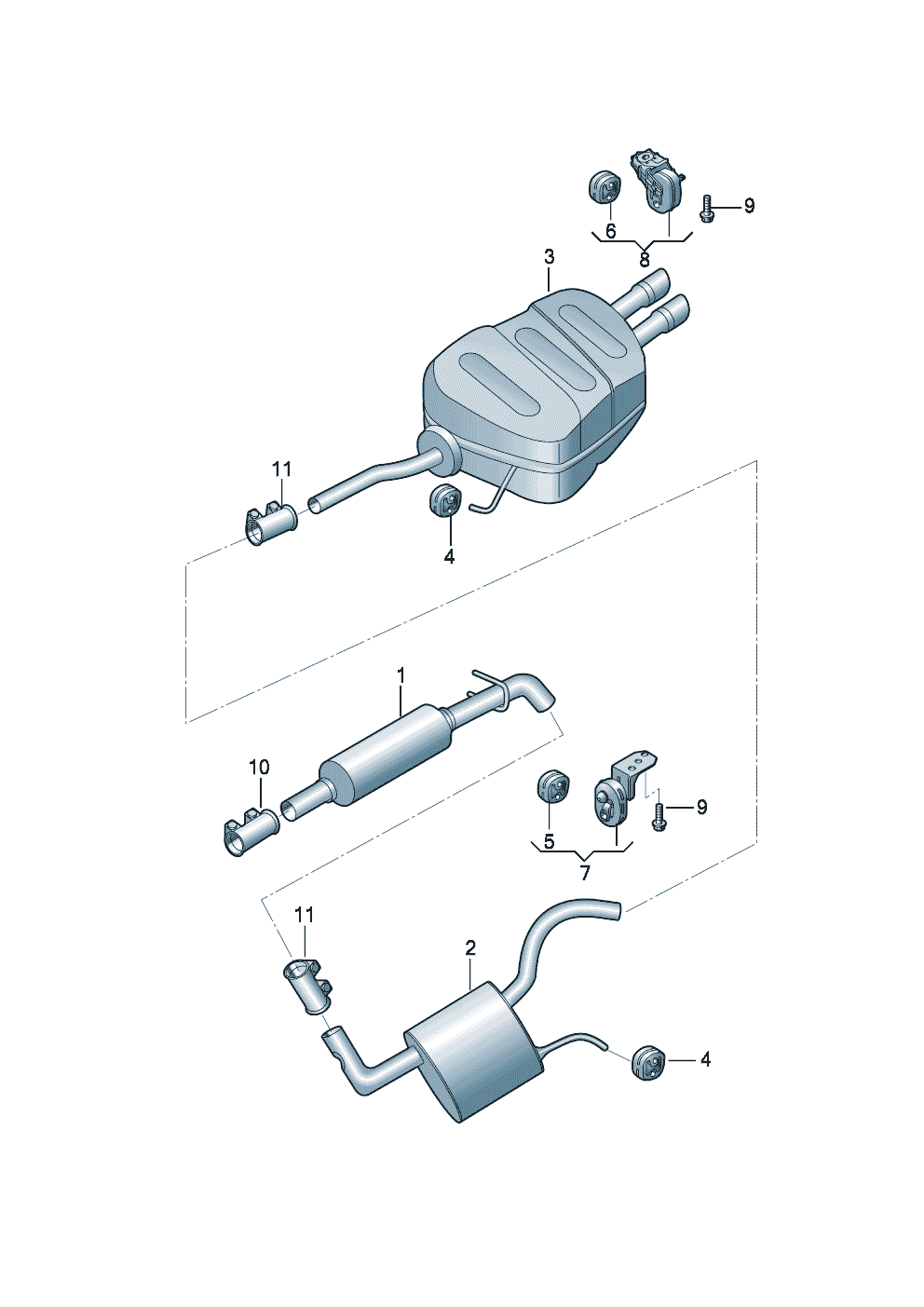 9
6
8
3
11
4
1
10
9
5
7
11
2
4